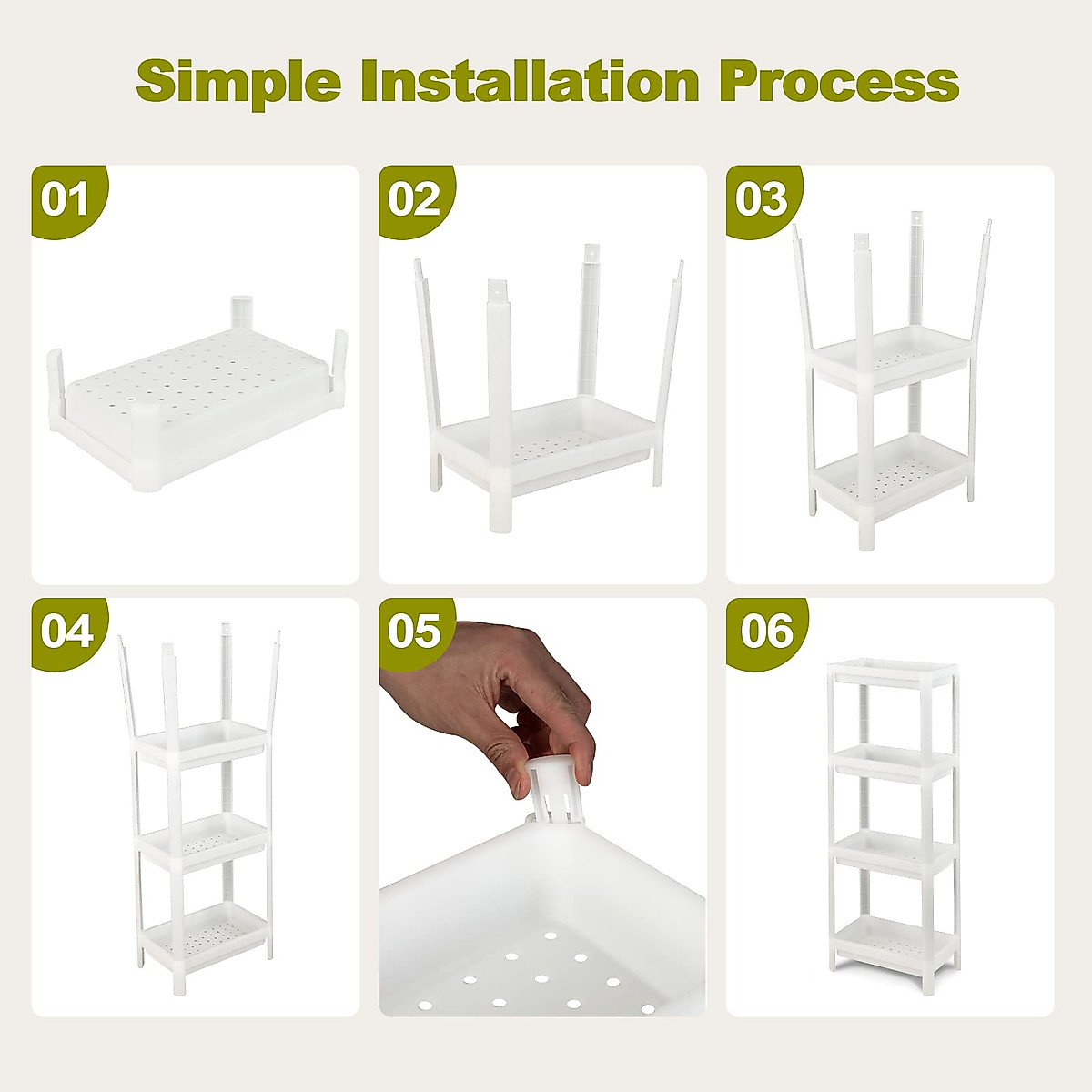 Simple Installation Process

01

02

03

04

05

06