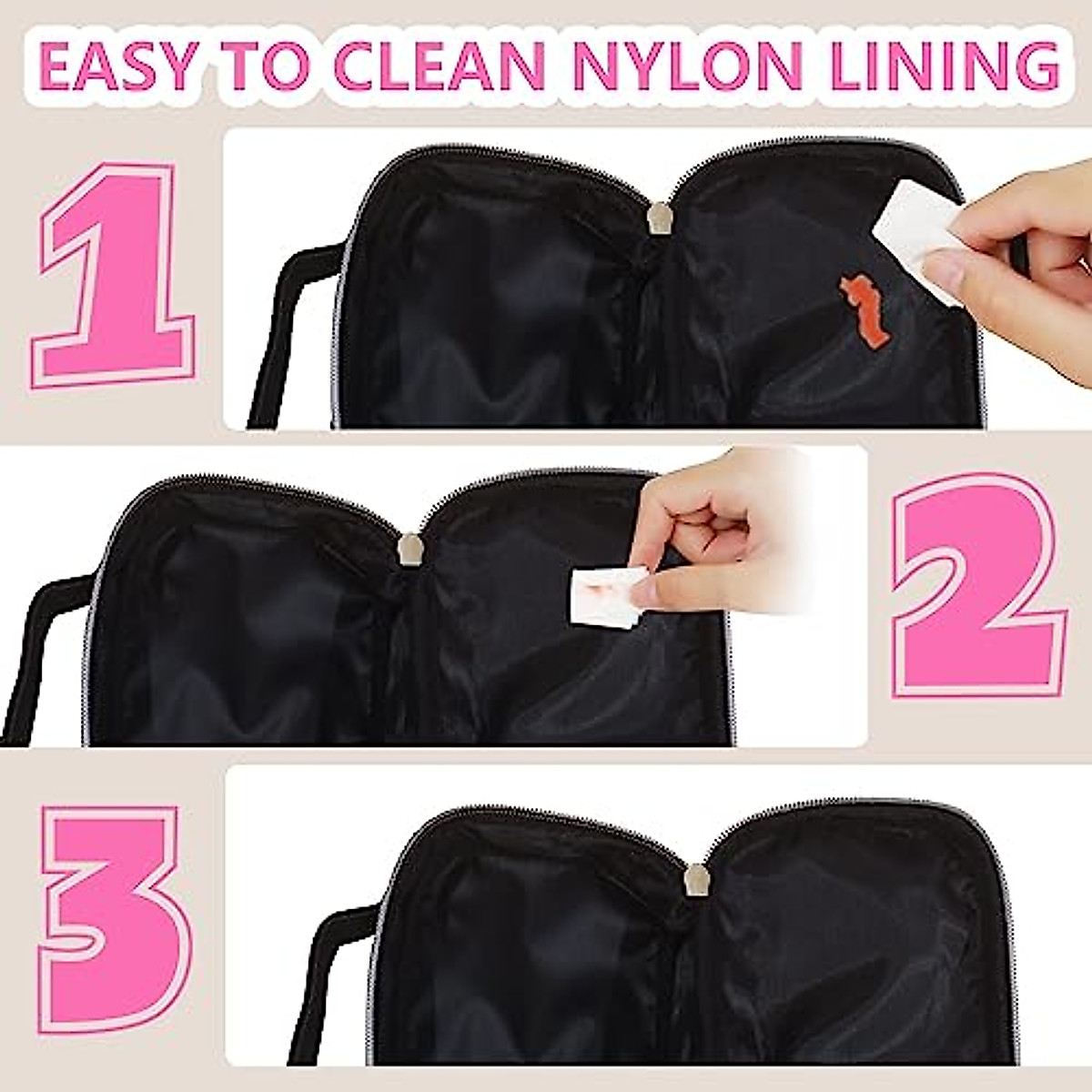 EASY TO CLEAN NYLON LINING

1

2

3