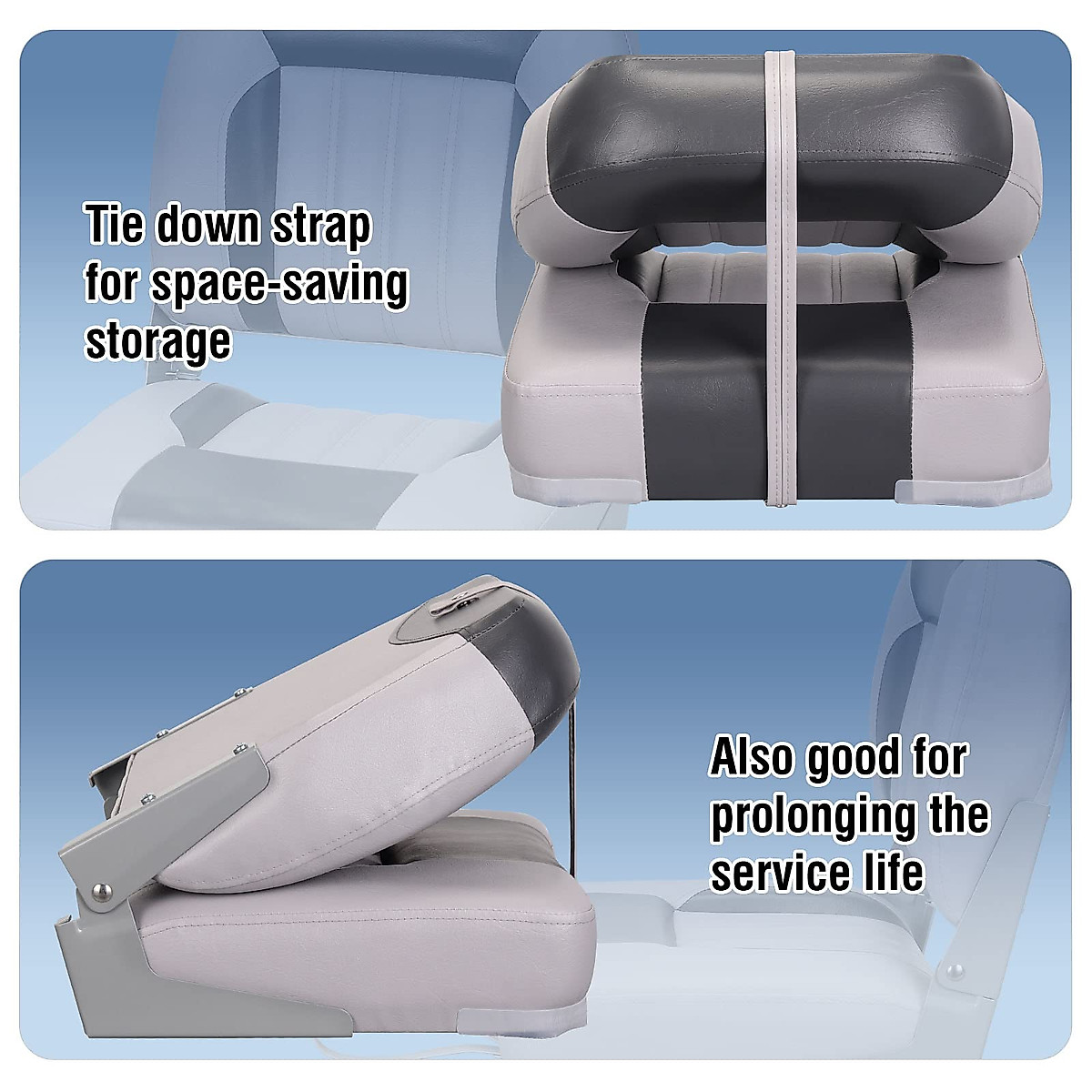 Tie down strap for space-saving storage

Also good for prolonging the service life