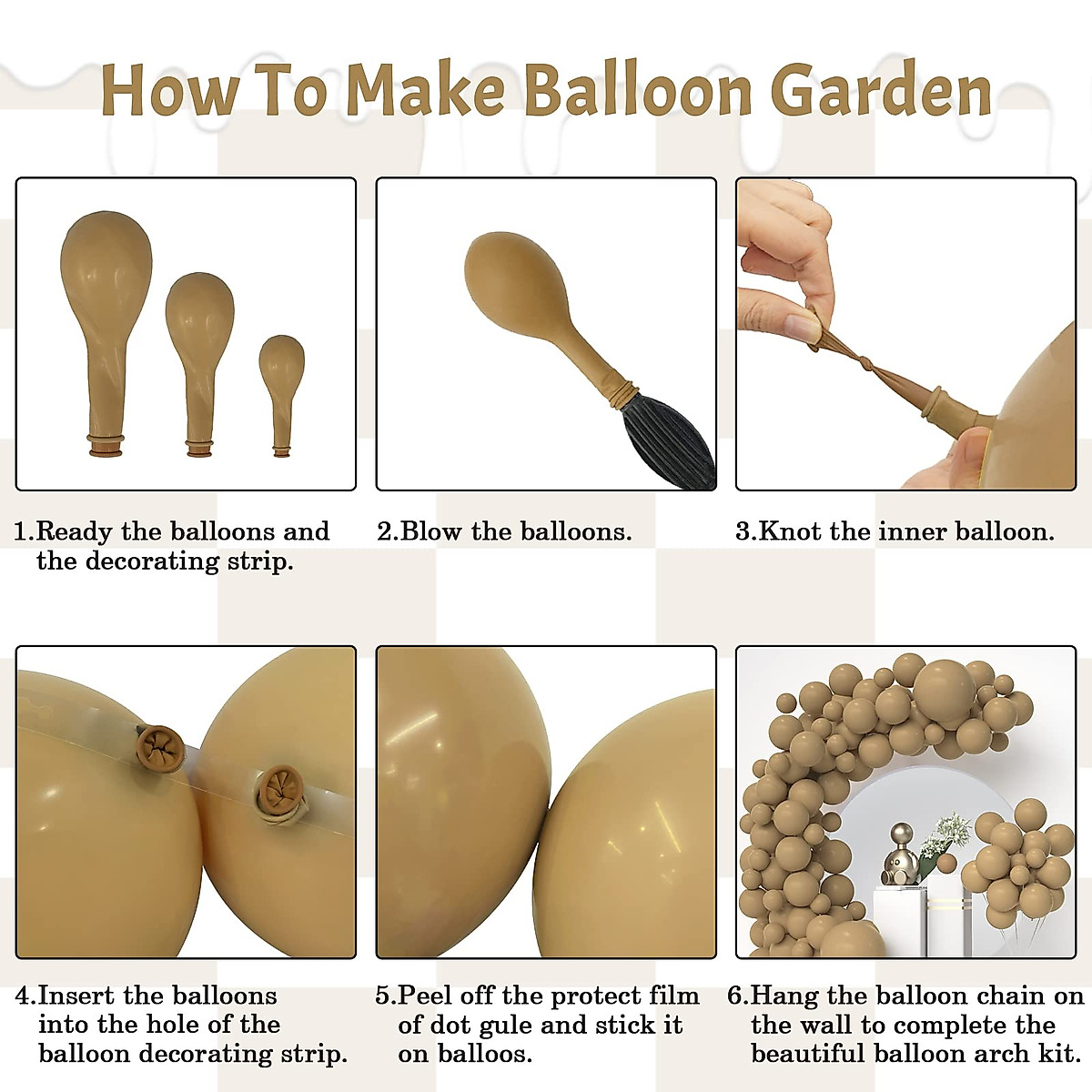 How To Make Balloon Garden

1.Ready the balloons and the decorating strip.

2.Blow the balloons.

3.Knot the inner balloon.

4.Insert the balloons into the hole of the balloon decorating strip.

5.Peel off the protect film of dot gule and stick it on balloos.

6.Hang the balloon chain on the wall to complete the beautiful balloon arch kit.