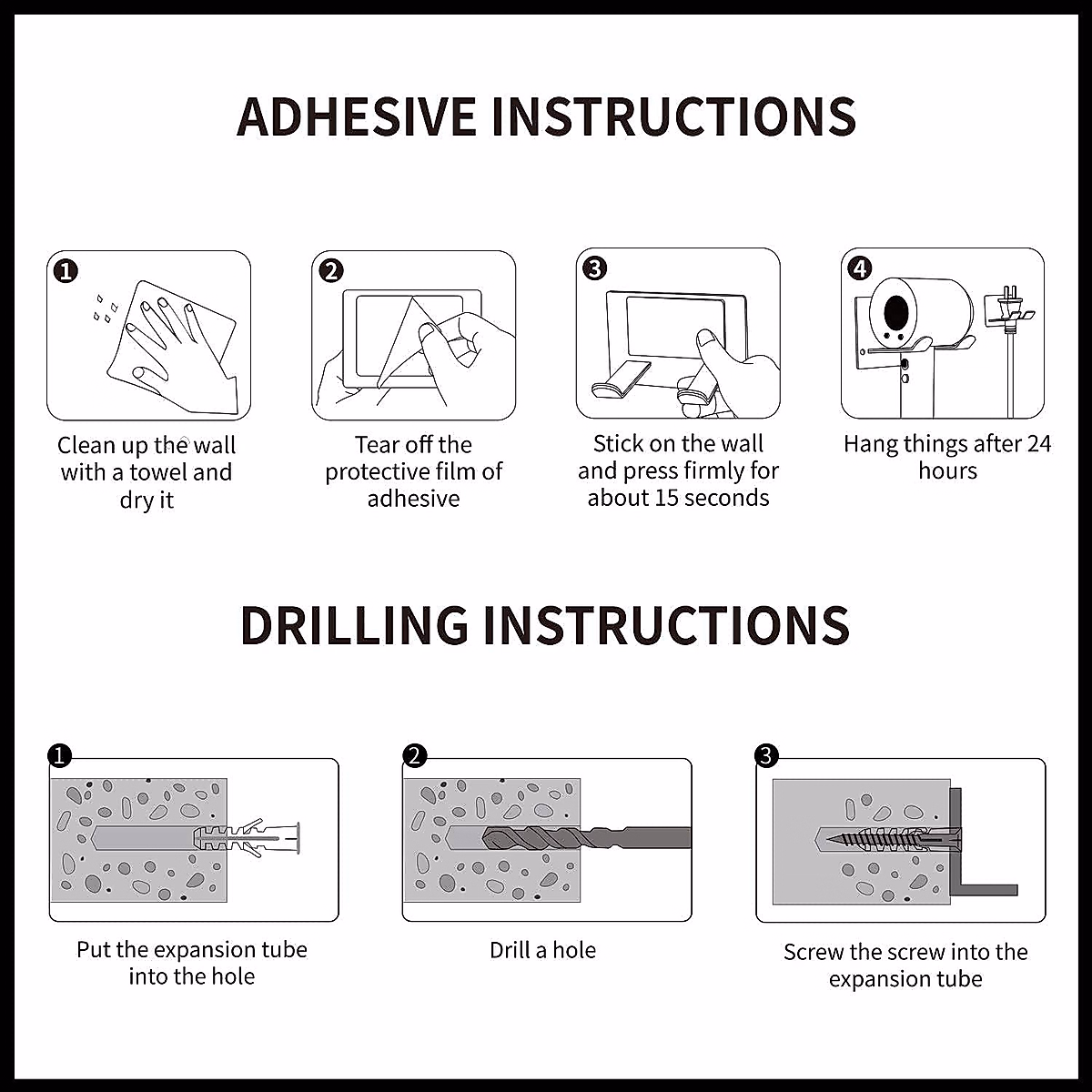 ADHESIVE INSTRUCTIONS

1

Clean up the wall with a towel and dry it

2

Tear off the protective film of adhesive

3

Stick on the wall and press firmly for about 15 seconds

4

Hang things after 24 hours

DRILLING INSTRUCTIONS

1

Put the expansion tube into the hole

2

Drill a hole

3

Screw the screw into the expansion tube