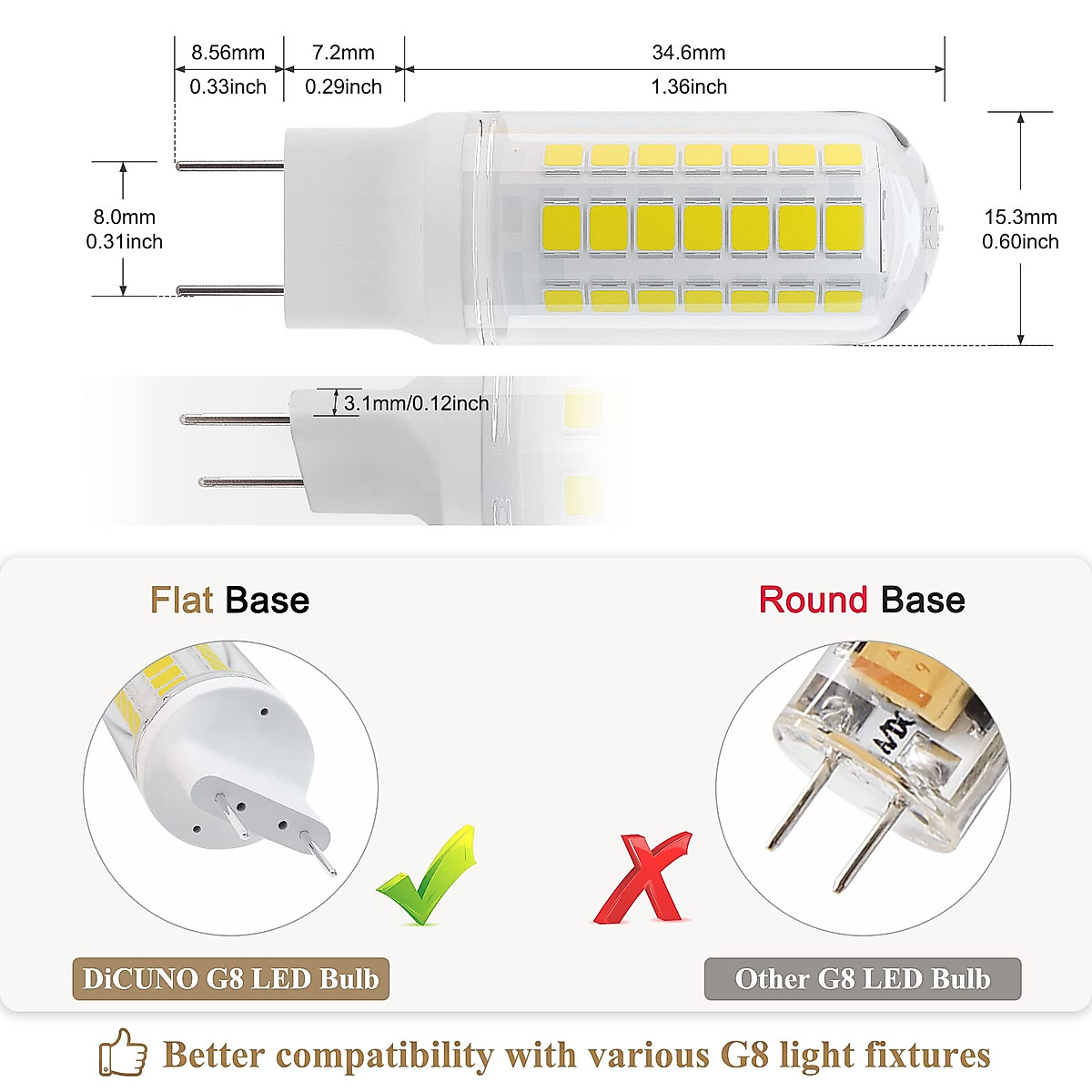 8.56mm
0.33inch

7.2mm
0.29inch

34.6mm
1.36inch

8.0mm
0.31inch

15.3mm
0.60inch

3.1mm/0.12inch

Flat Base

Round Base

DiCUNO G8 LED Bulb

Other G8 LED Bulb

Better compatibility with various G8 light fixtures