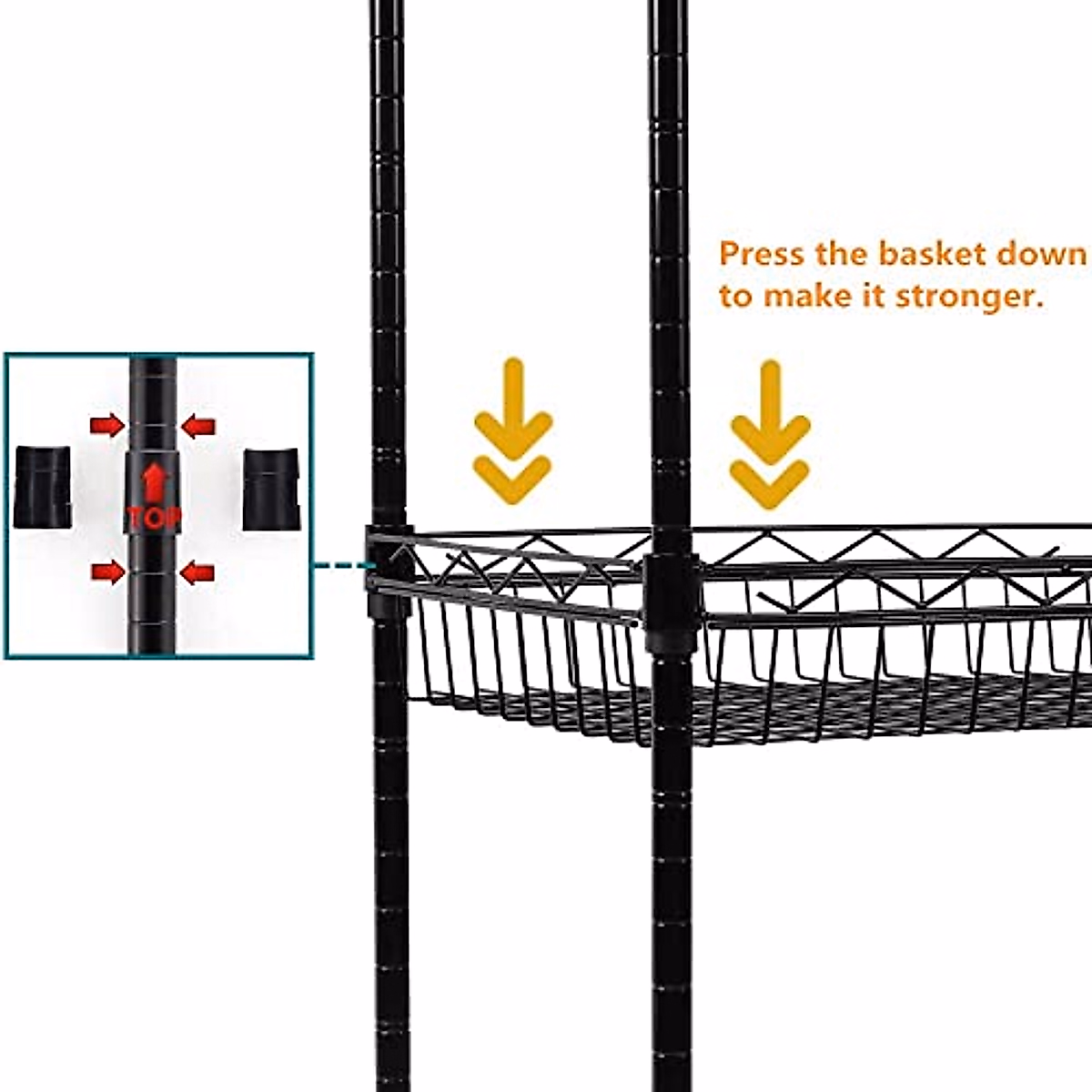 Press the basket down to make it stronger.

TOP