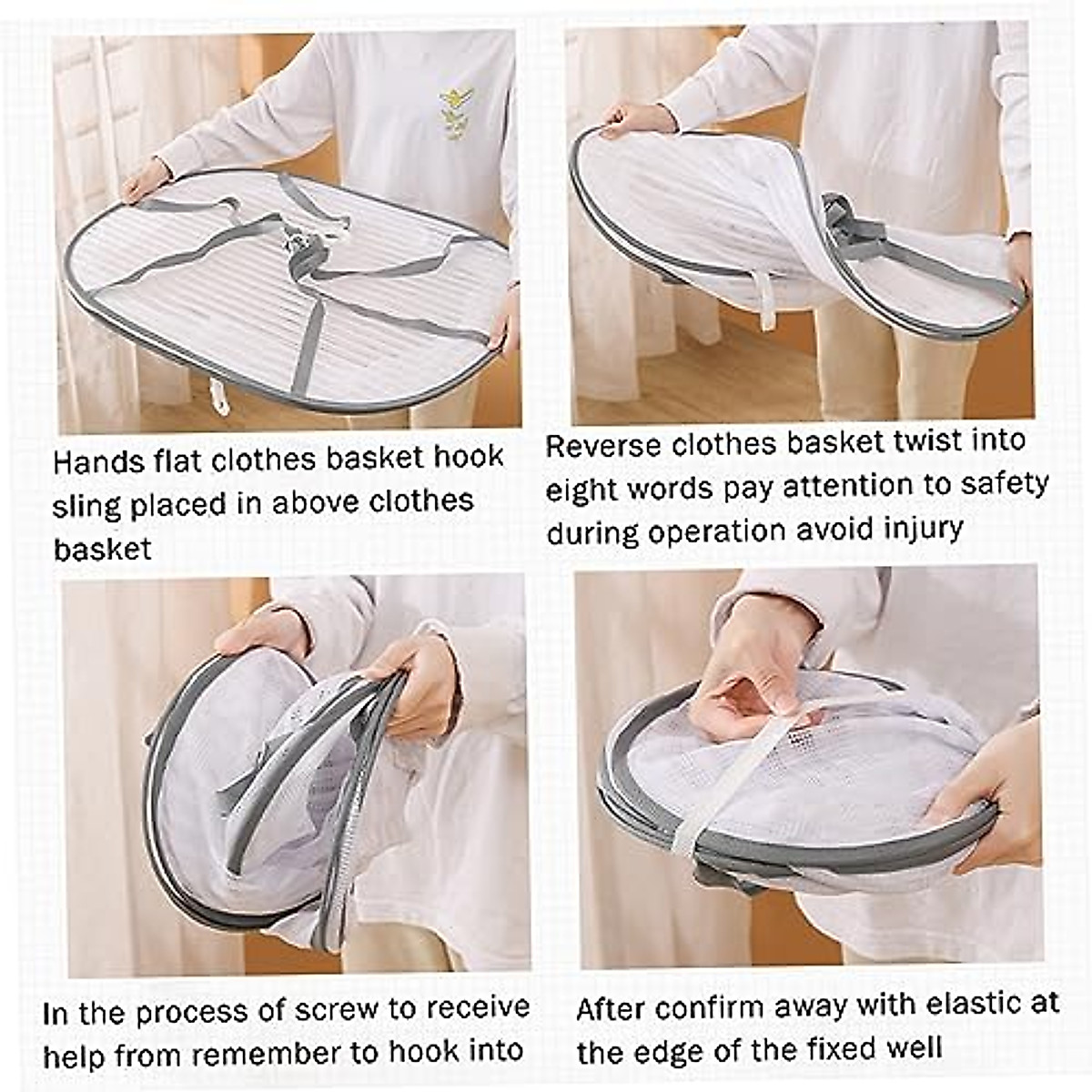 Hands flat clothes basket hook sling placed in above clothes basket

Reverse clothes basket twist into eight words pay attention to safety during operation avoid injury

In the process of screw to receive help from remember to hook into

After confirm away with elastic at the edge of the fixed well