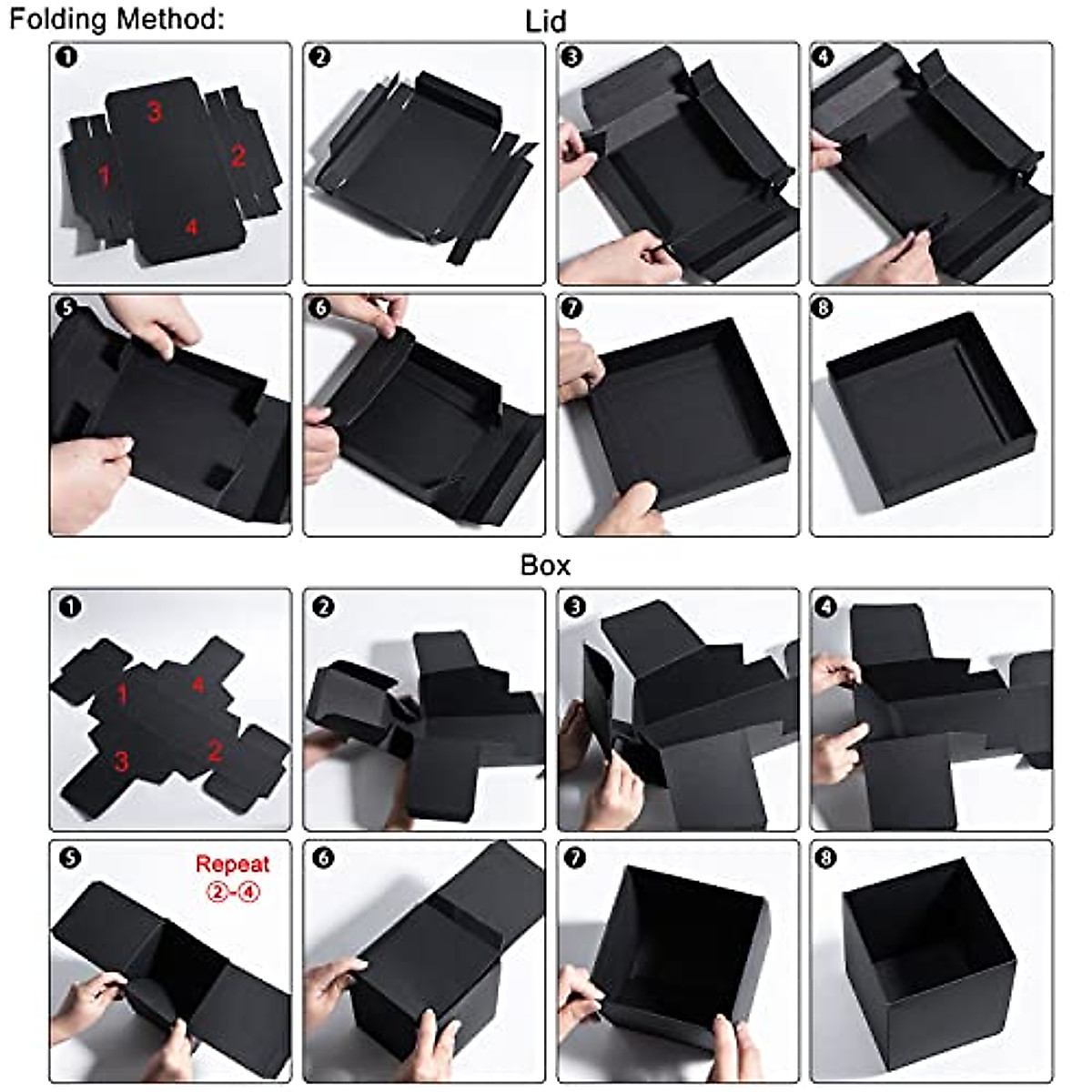 Folding Method:

Lid

❶
3
1
2
4

❷

❸

❹

❺

❻

❼

❽

Box

❶
1
4
3
2

❷

❸

❹

❺
Repeat
②-④

❻

❼

❽