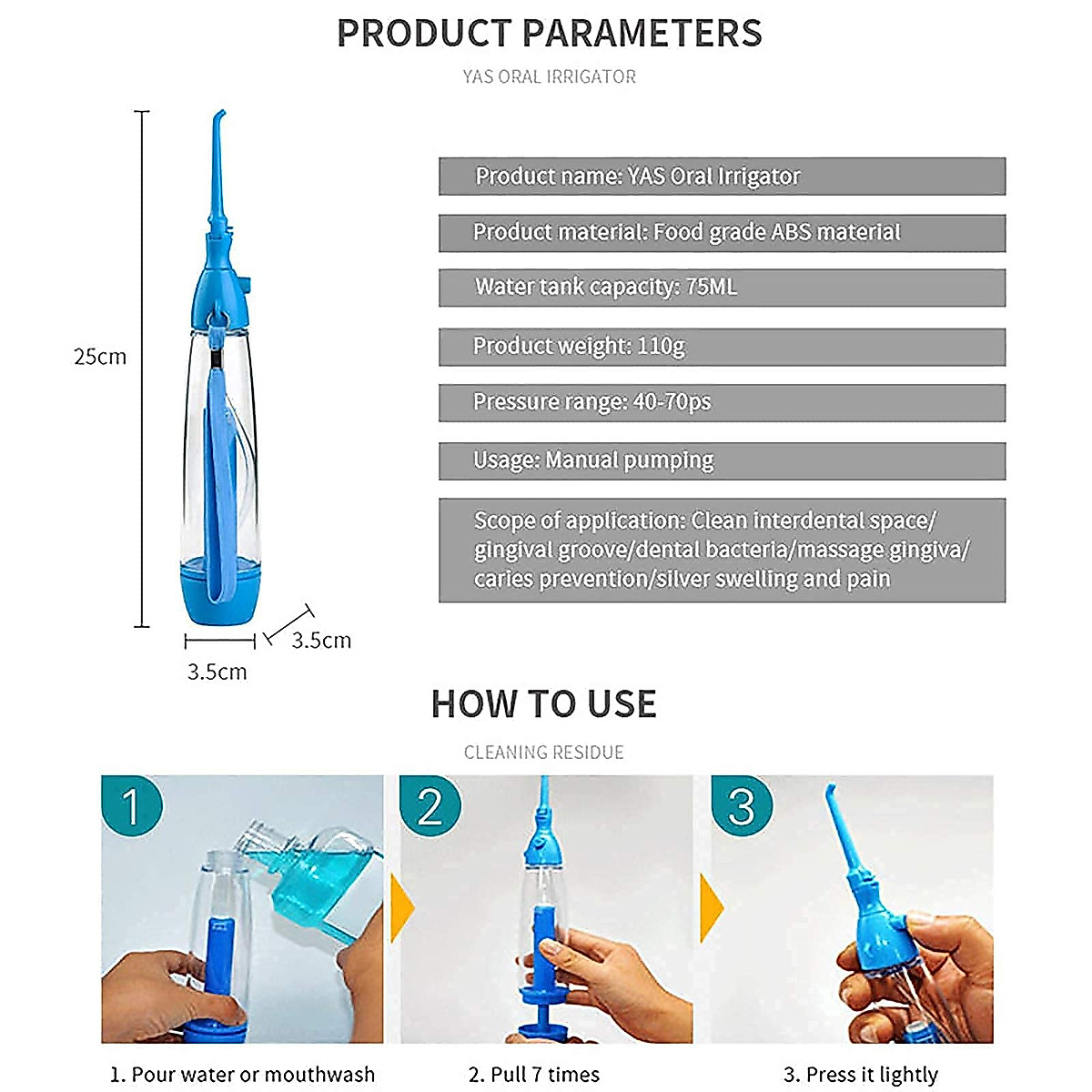 PRODUCT PARAMETERS

YAS ORAL IRRIGATOR

25cm

3.5cm

3.5cm

Product name: YAS Oral Irrigator

Product material: Food grade ABS material

Water tank capacity: 75ML

Product weight: 110g

Pressure range: 40-70ps

Usage: Manual pumping

Scope of application: Clean interdental space/ gingival groove/dental bacteria/massage gingiva/ caries prevention/silver swelling and pain

HOW TO USE

CLEANING RESIDUE

1

2

3

1. Pour water or mouthwash

2. Pull 7 times

3. Press it lightly