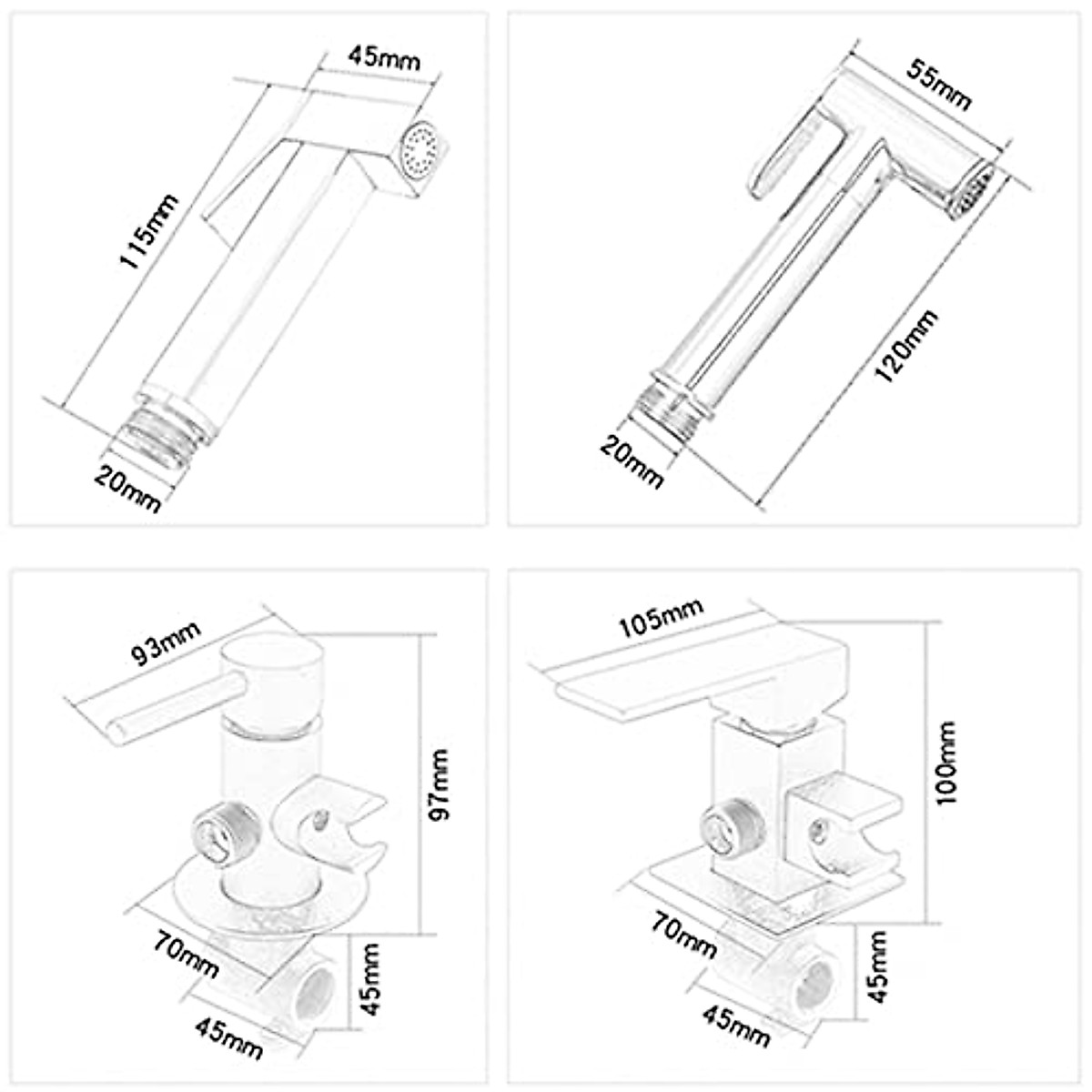 45mm
115mm
20mm

55mm
120mm
20mm

93mm
97mm
70mm
45mm
45mm

105mm
100mm
70mm
45mm
45mm