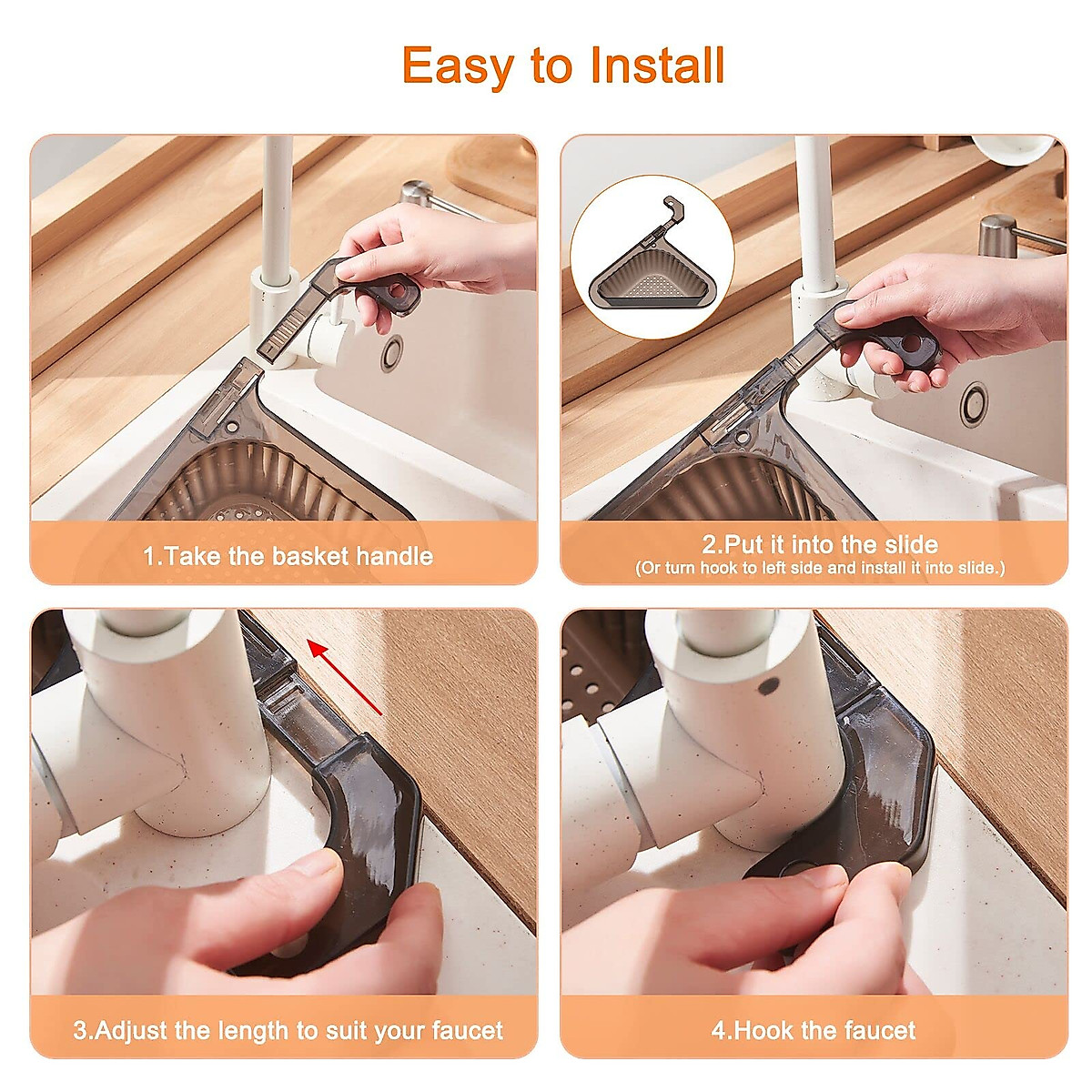 Easy to Install

1.Take the basket handle

2.Put it into the slide
(Or turn hook to left side and install it into slide.)

3.Adjust the length to suit your faucet

4.Hook the faucet