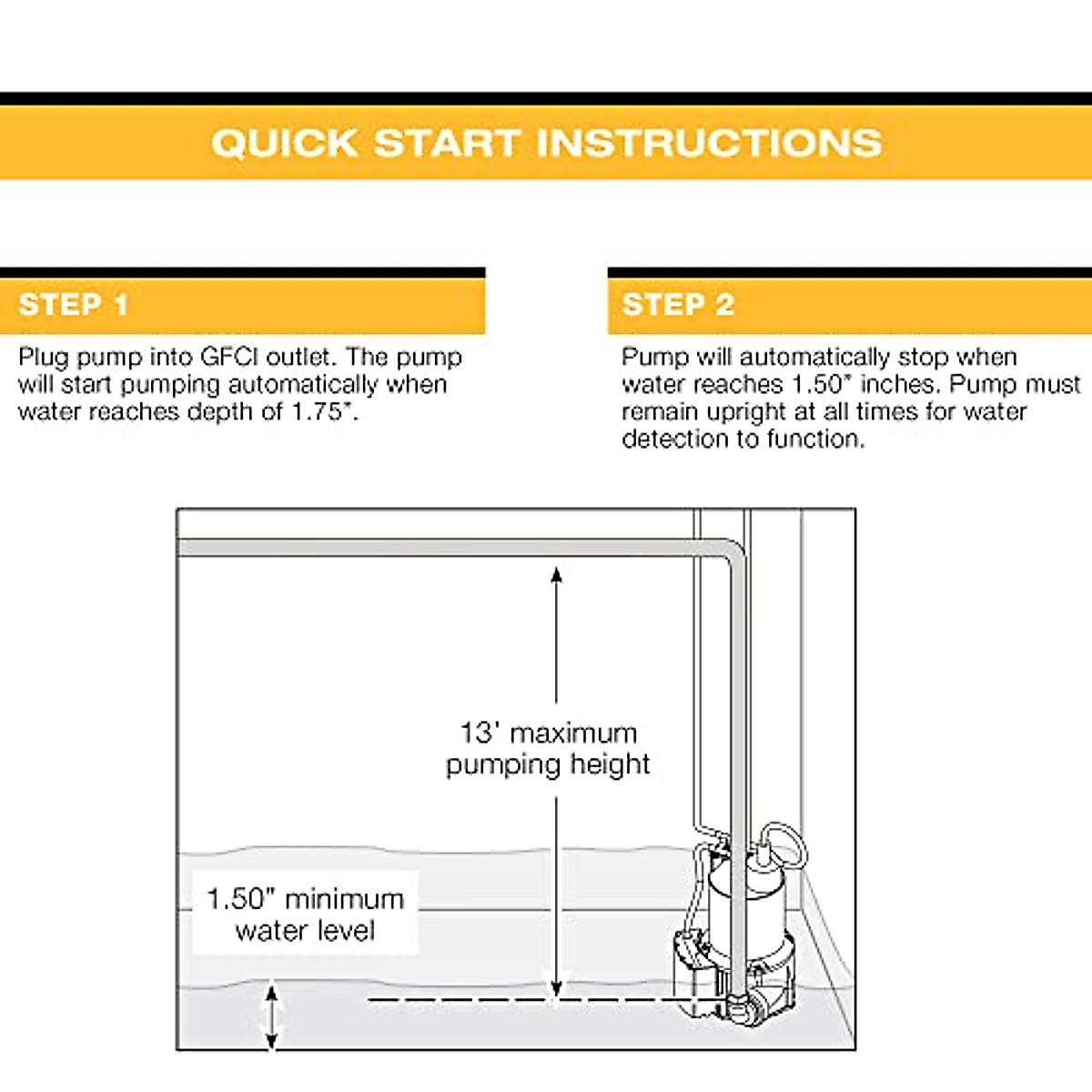 QUICK START INSTRUCTIONS

STEP 1

Plug pump into GFCI outlet. The pump will start pumping automatically when water reaches depth of 1.75".

STEP 2

Pump will automatically stop when water reaches 1.50" inches. Pump must remain upright at all times for water detection to function.

13' maximum pumping height

1.50" minimum water level