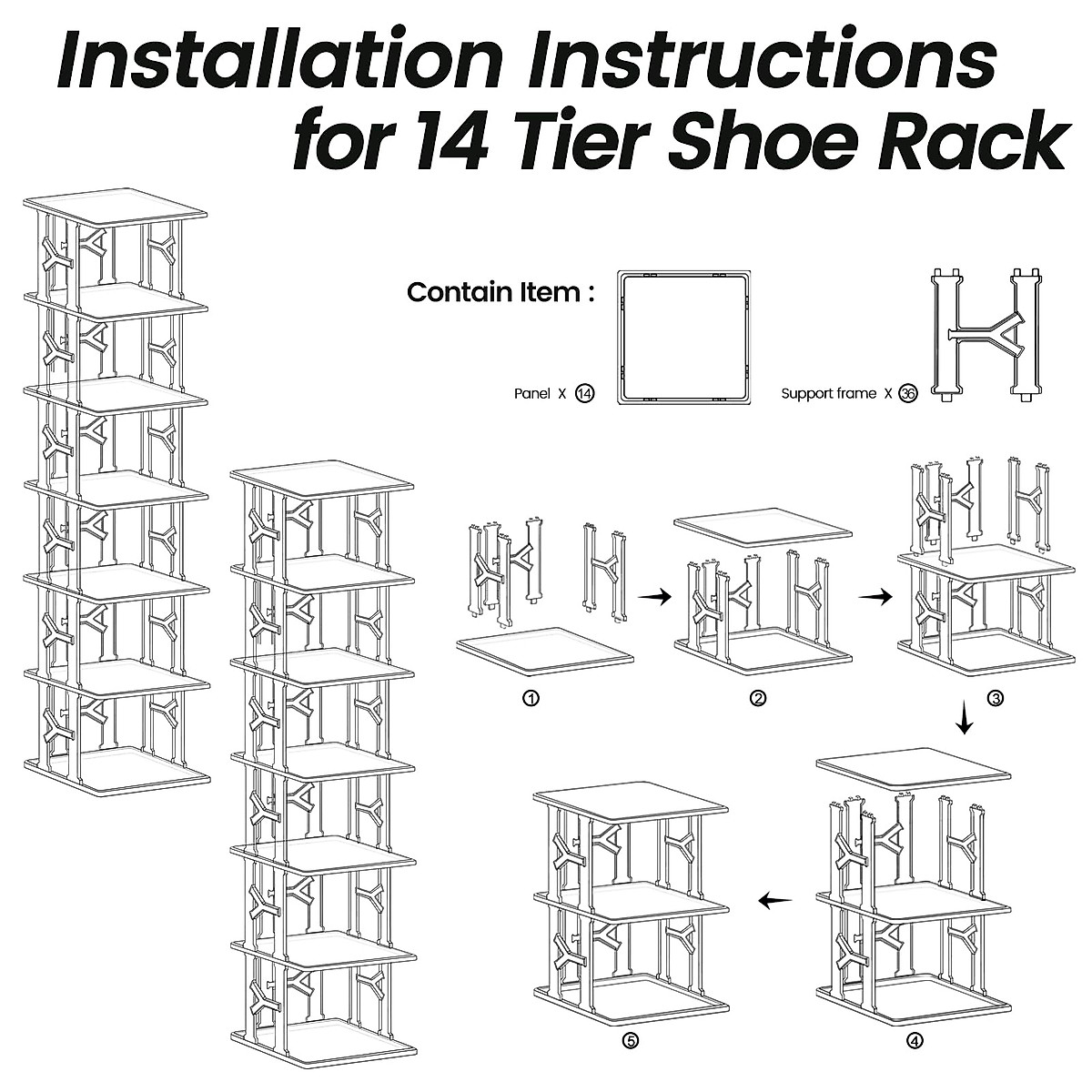 Installation Instructions for 14 Tier Shoe Rack

Contain Item :

Panel X ⑭

Support frame X ㊱

①

②

③

④

⑤