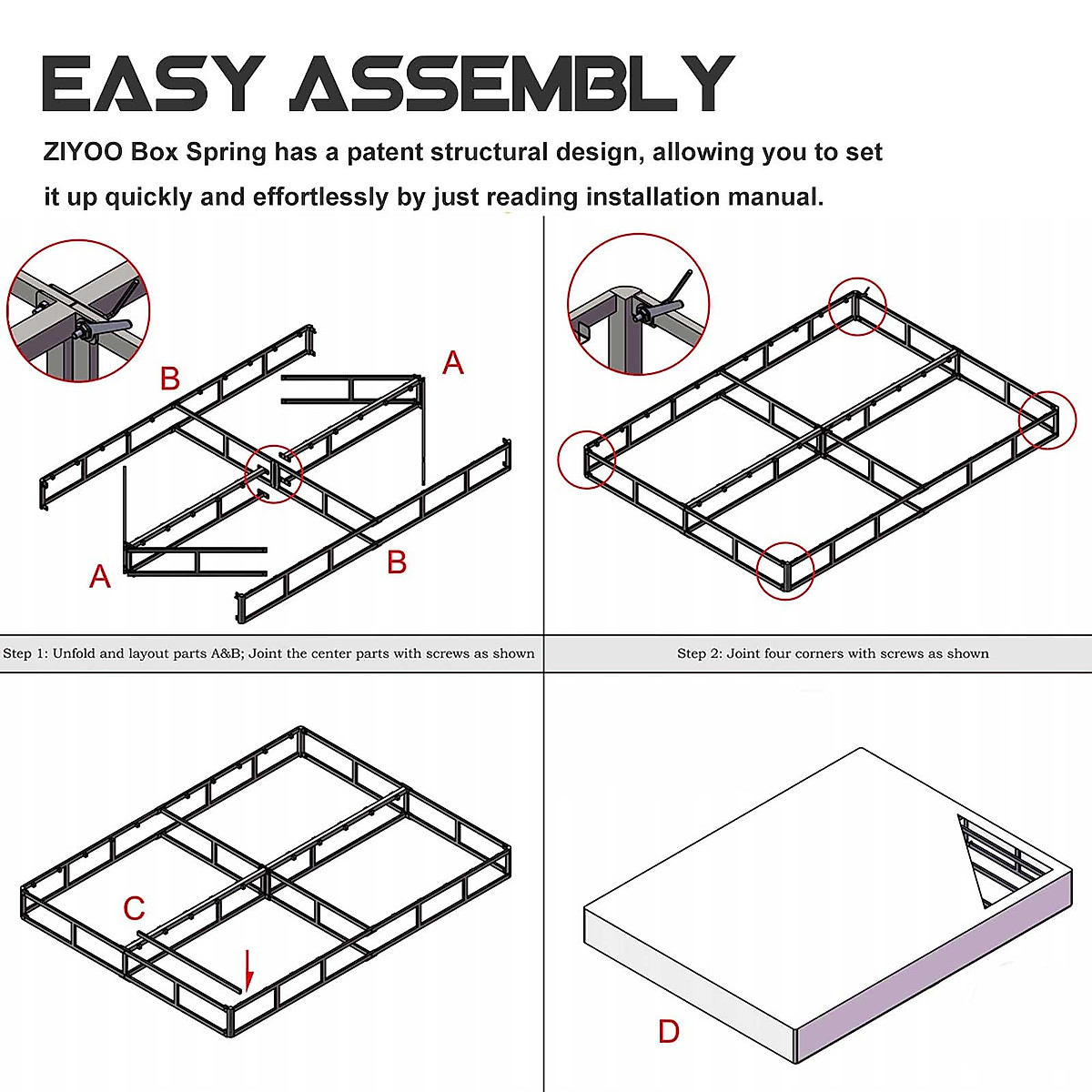 EASY ASSEMBLY

ZIYOO Box Spring has a patent structural design, allowing you to set it up quickly and effortlessly by just reading installation manual.

B
A
A
B

Step 1: Unfold and layout parts A&B; Joint the center parts with screws as shown

Step 2: Joint four corners with screws as shown

C

D