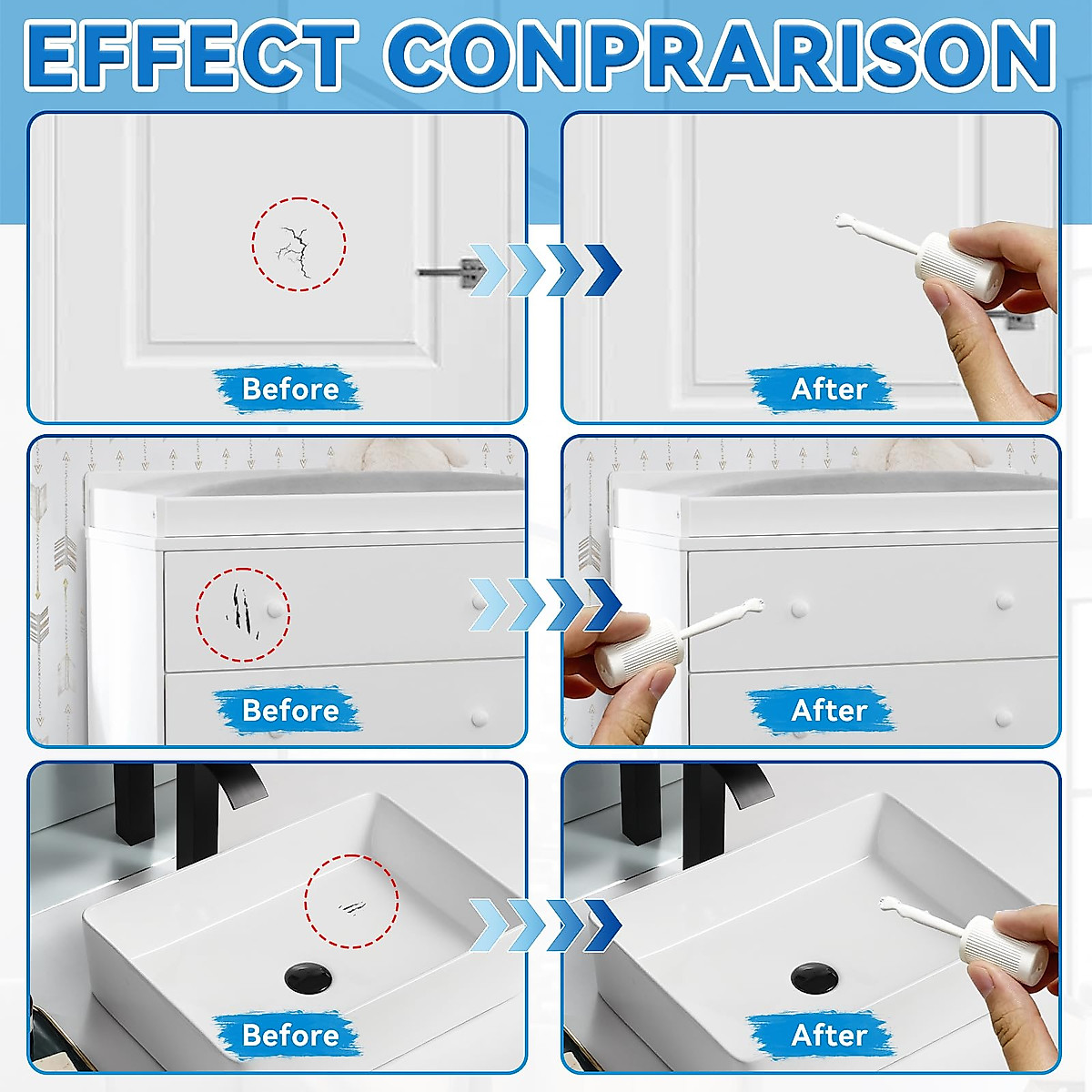 EFFECT CONPRARISON

Before

After

Before

After

Before

After