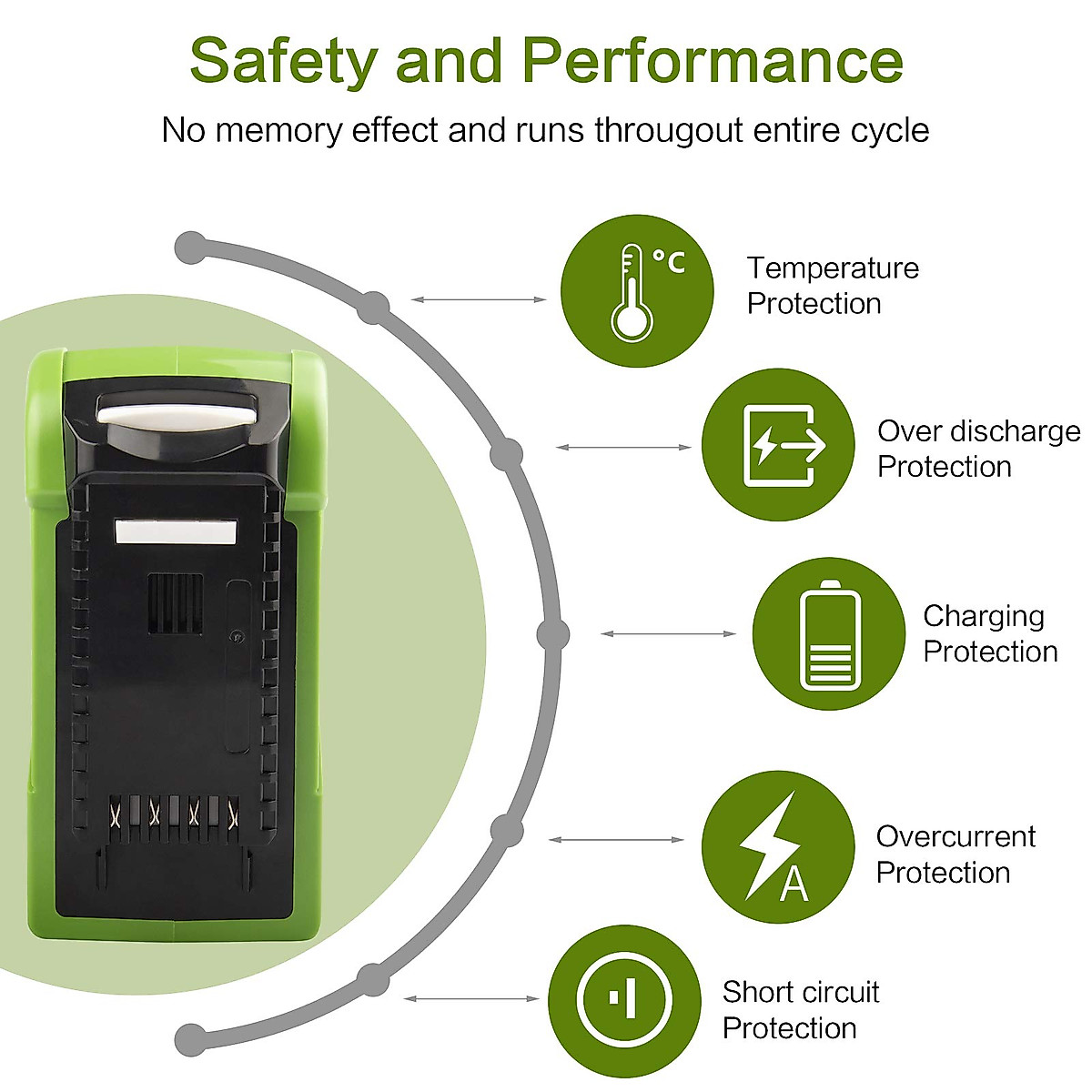 Safety and Performance

No memory effect and runs througout entire cycle

°C

Temperature Protection

Over discharge Protection

Charging Protection

A

Overcurrent Protection

Short circuit Protection