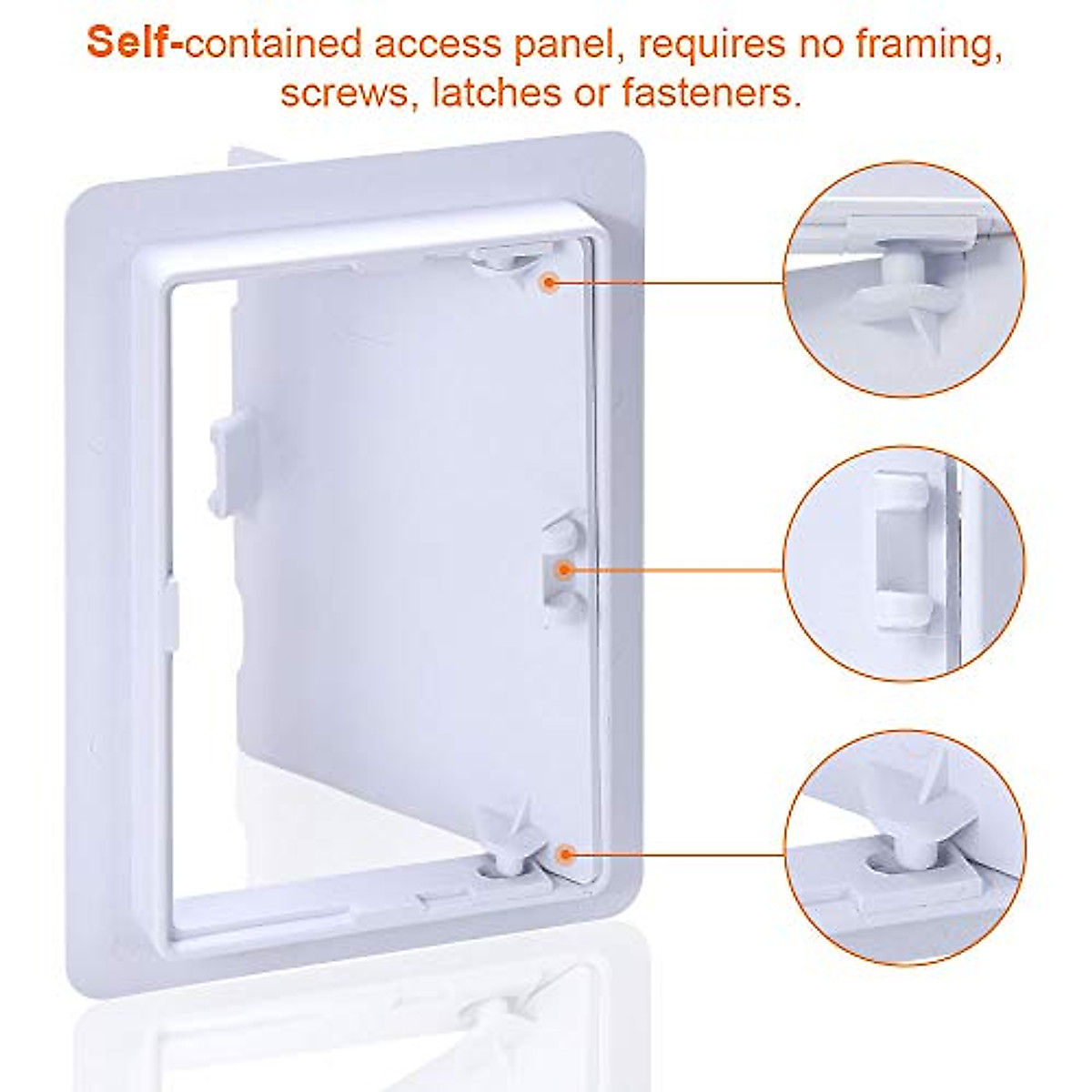 Self-contained access panel, requires no framing, screws, latches or fasteners.