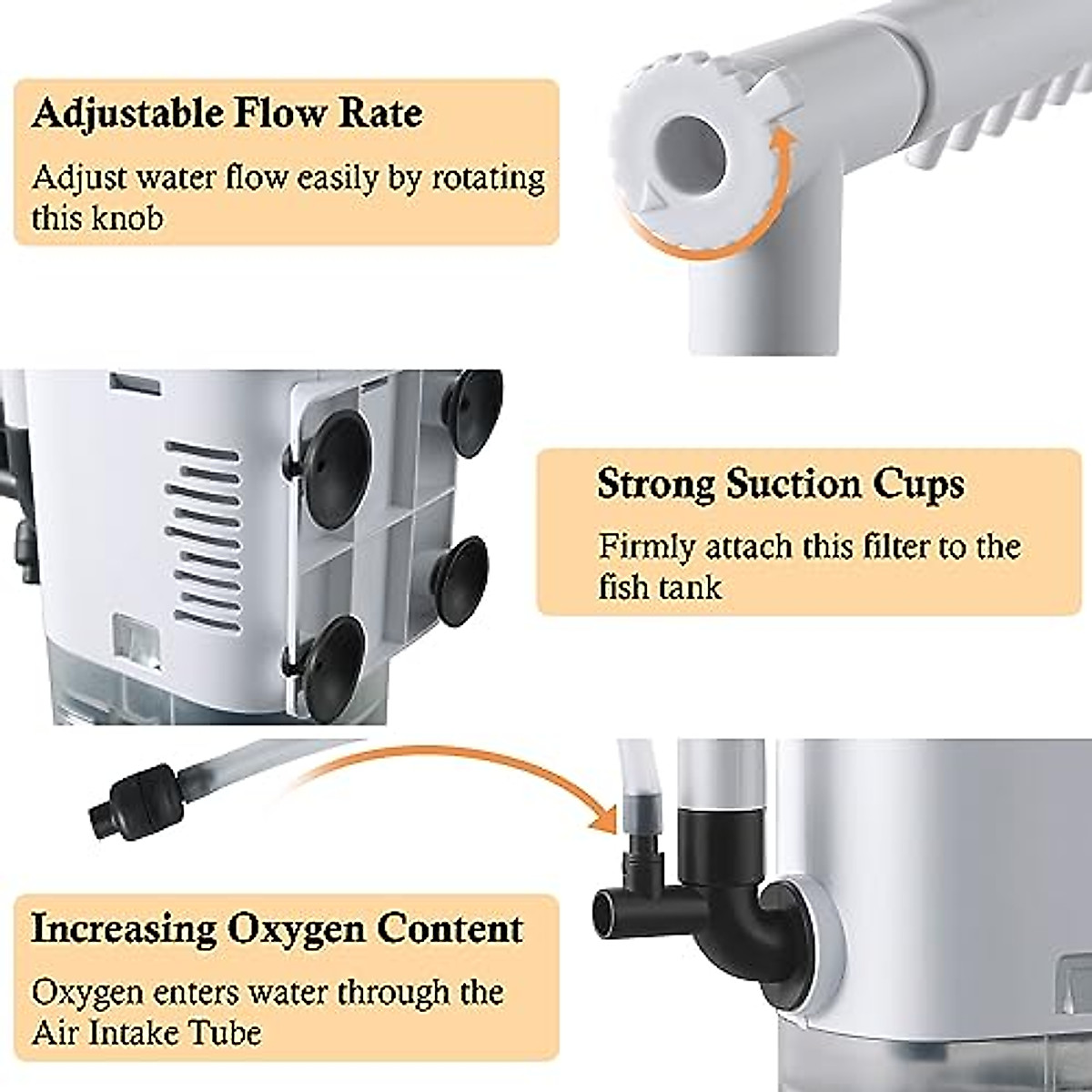 Adjustable Flow Rate

Adjust water flow easily by rotating this knob

Strong Suction Cups

Firmly attach this filter to the fish tank

Increasing Oxygen Content

Oxygen enters water through the Air Intake Tube