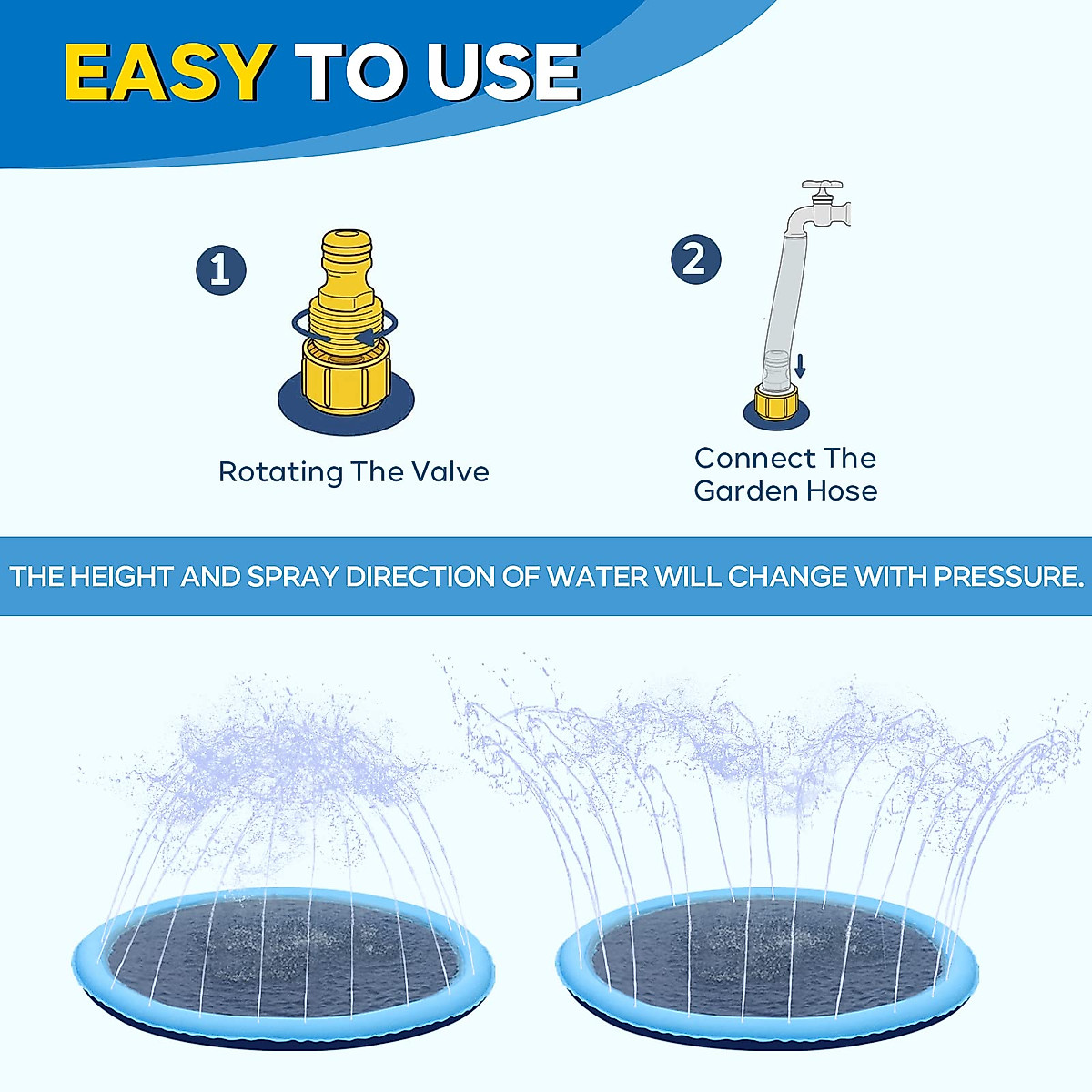 EASY TO USE

1

Rotating The Valve

2

Connect The Garden Hose

THE HEIGHT AND SPRAY DIRECTION OF WATER WILL CHANGE WITH PRESSURE.