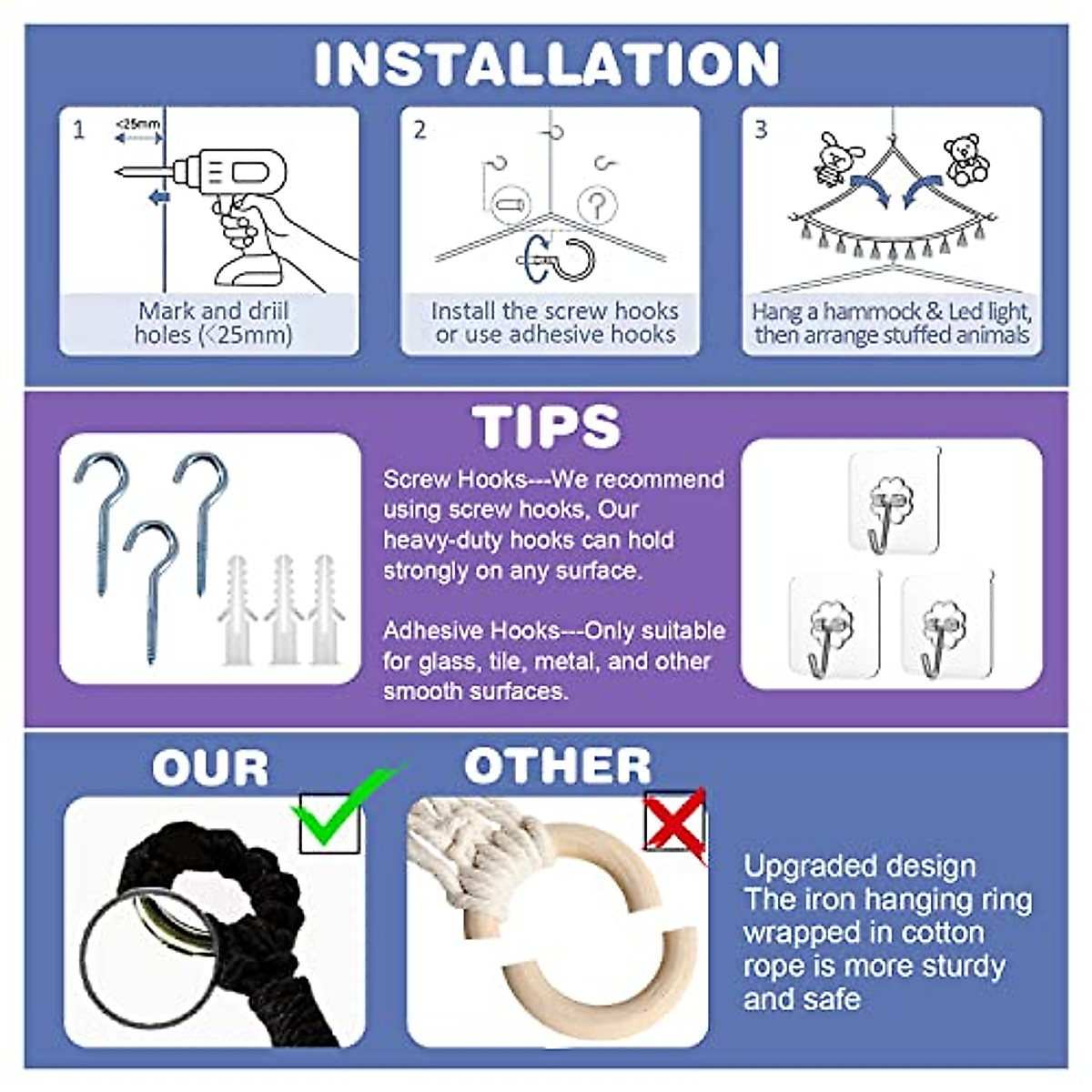 INSTALLATION

1

<25mm

Mark and driil holes (<25mm)

2

Install the screw hooks or use adhesive hooks

3

Hang a hammock & Led light, then arrange stuffed animals

TIPS

Screw Hooks---We recommend using screw hooks. Our heavy-duty hooks can hold strongly on any surface.

Adhesive Hooks---Only suitable for glass, tile, metal, and other smooth surfaces.

OUR

OTHER

Upgraded design
The iron hanging ring wrapped in cotton rope is more sturdy and safe