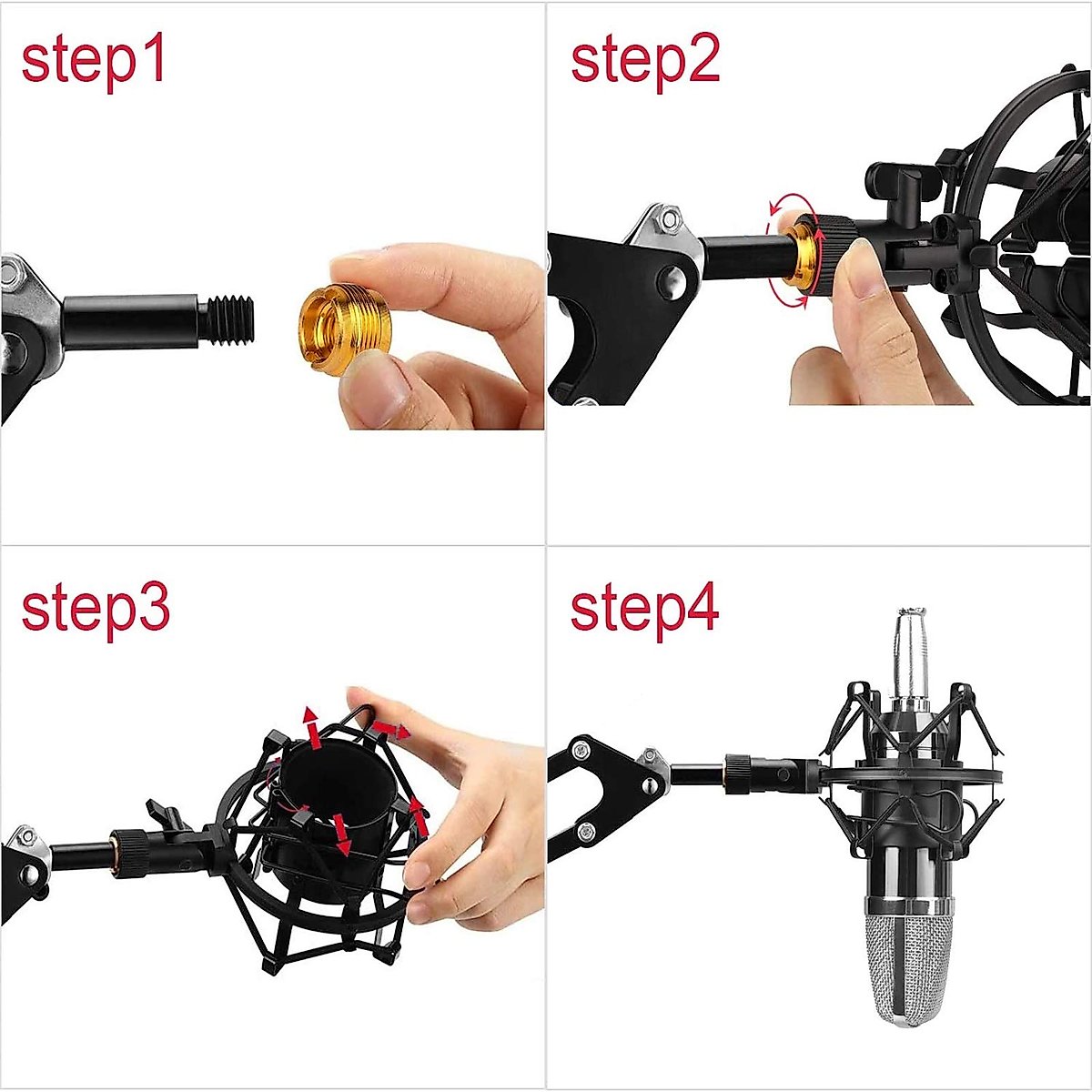 step1

step2

step3

step4