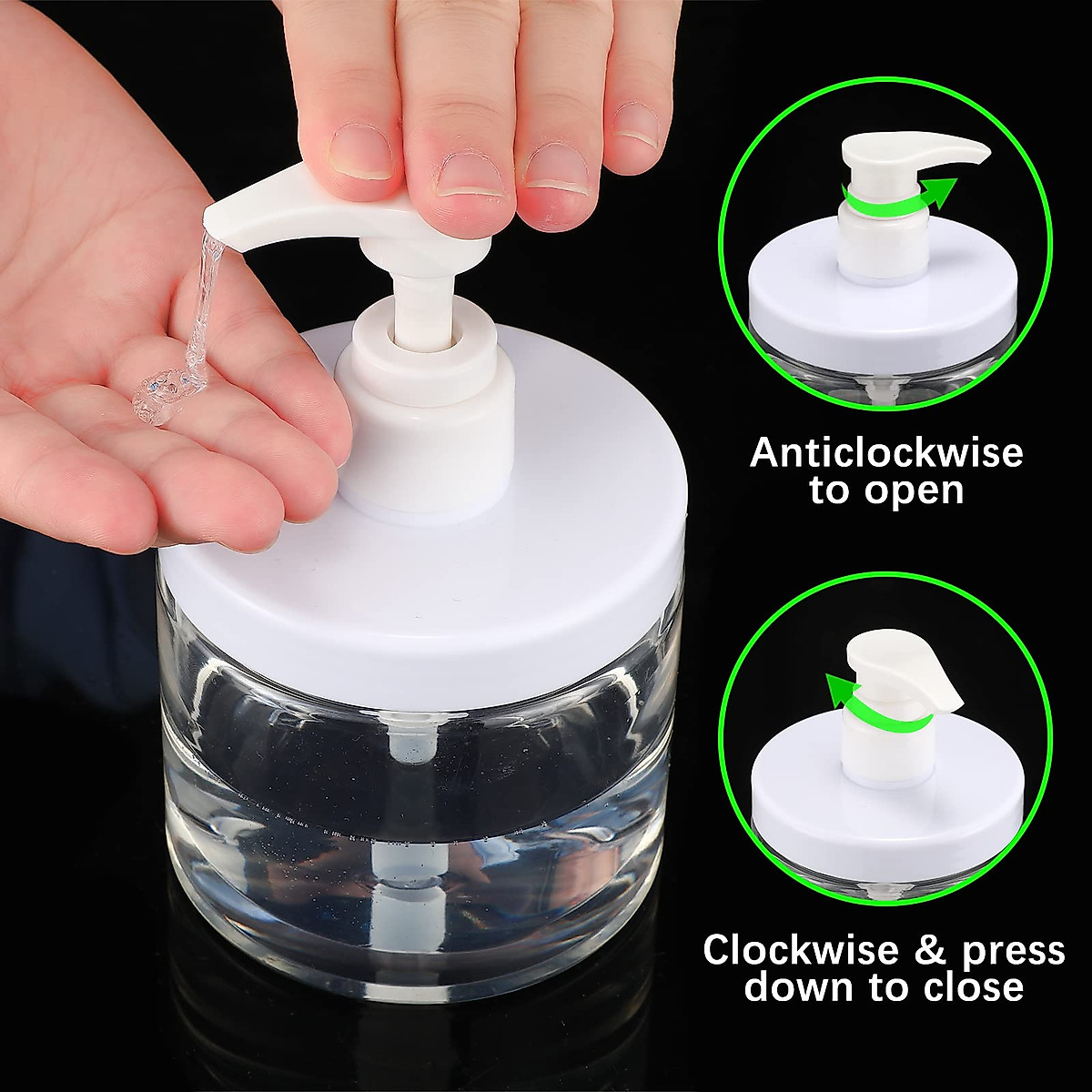 Anticlockwise to open

Clockwise & press down to close