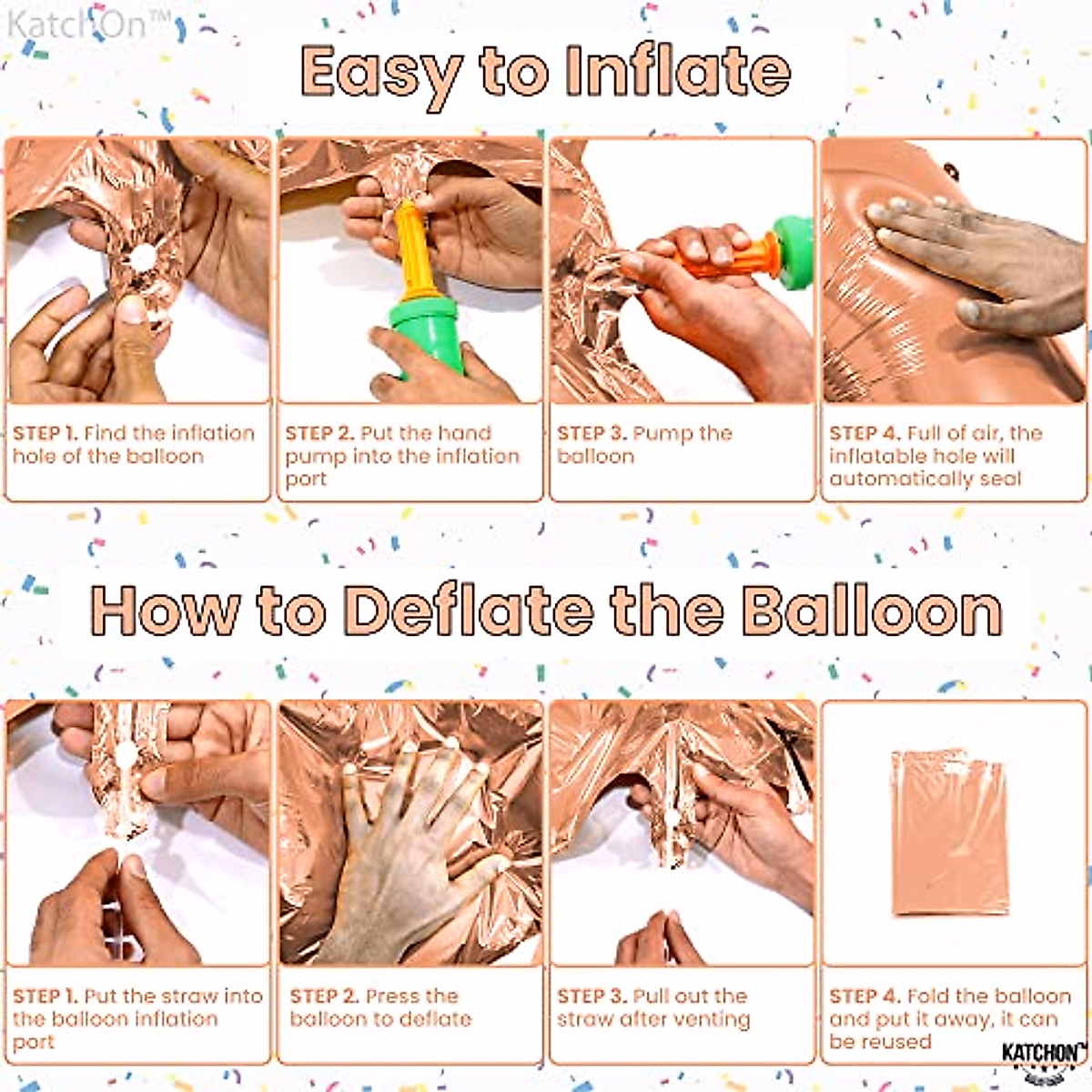 KatchOn™

Easy to Inflate

STEP 1. Find the inflation hole of the balloon

STEP 2. Put the hand pump into the inflation port

STEP 3. Pump the balloon

STEP 4. Full of air, the inflatable hole will automatically seal

How to Deflate the Balloon

STEP 1. Put the straw into the balloon inflation port

STEP 2. Press the balloon to deflate

STEP 3. Pull out the straw after venting

STEP 4. Fold the balloon and put it away, it can be reused

KATCHON™