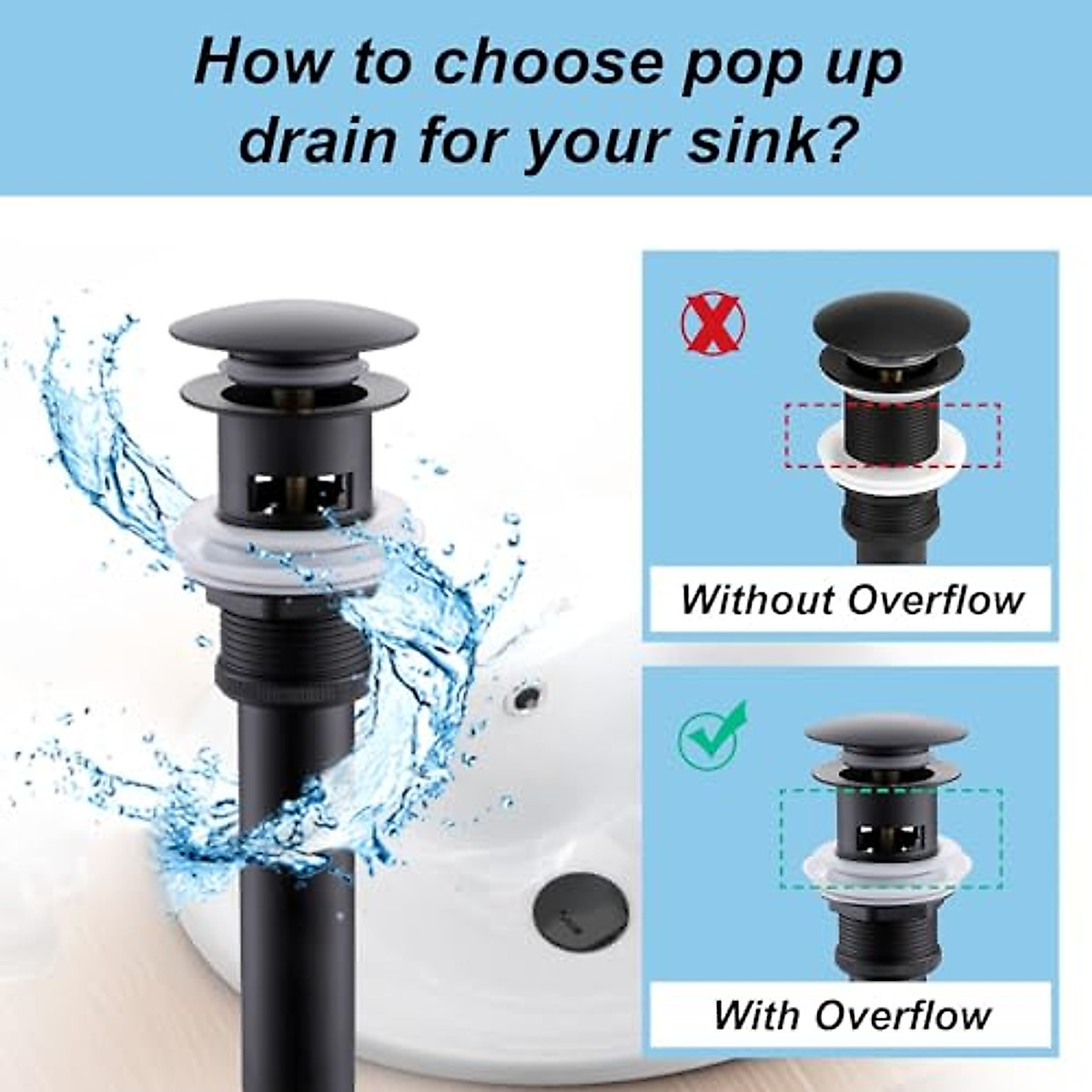 How to choose pop up drain for your sink?

Without Overflow

With Overflow