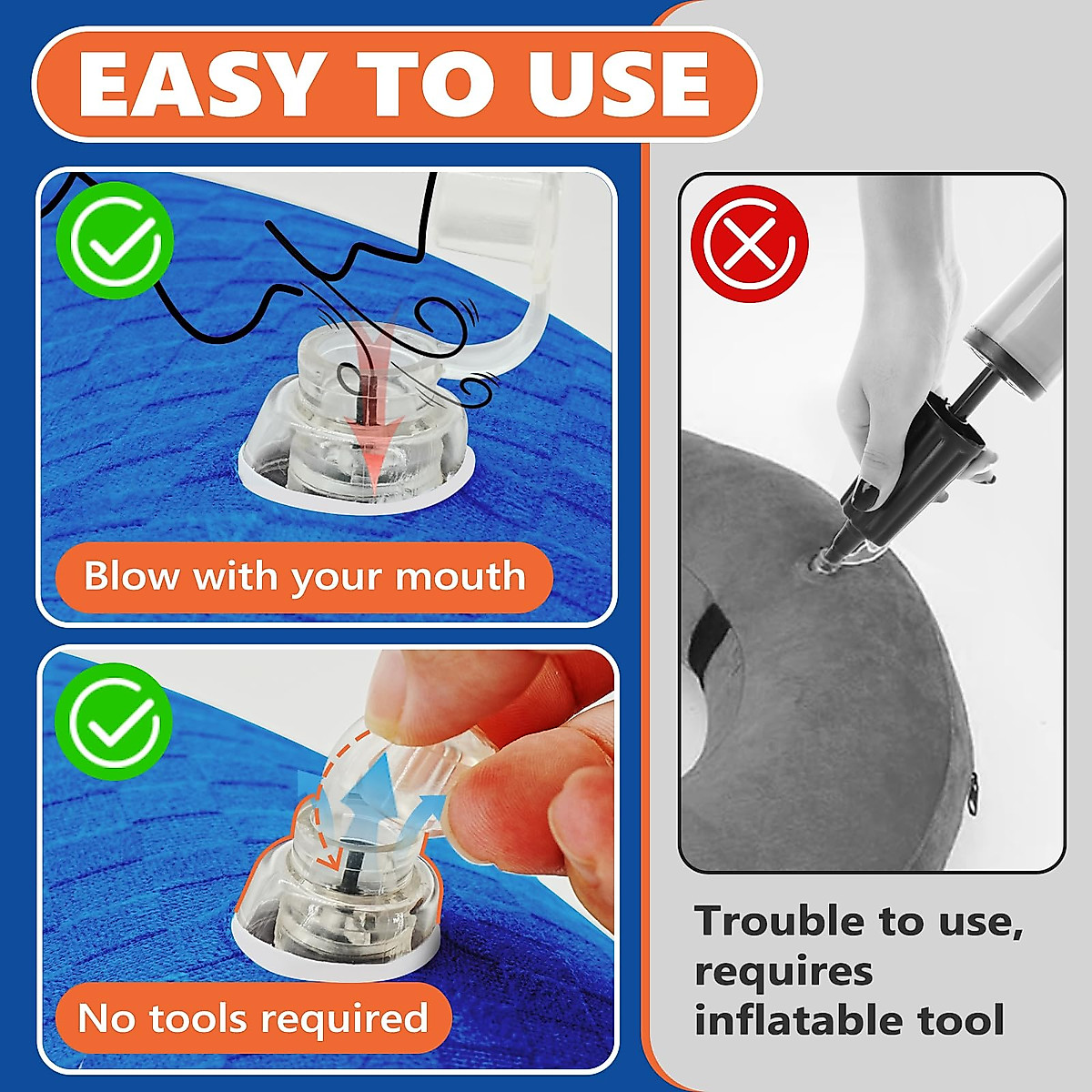 EASY TO USE

Blow with your mouth

No tools required

Trouble to use, requires inflatable tool