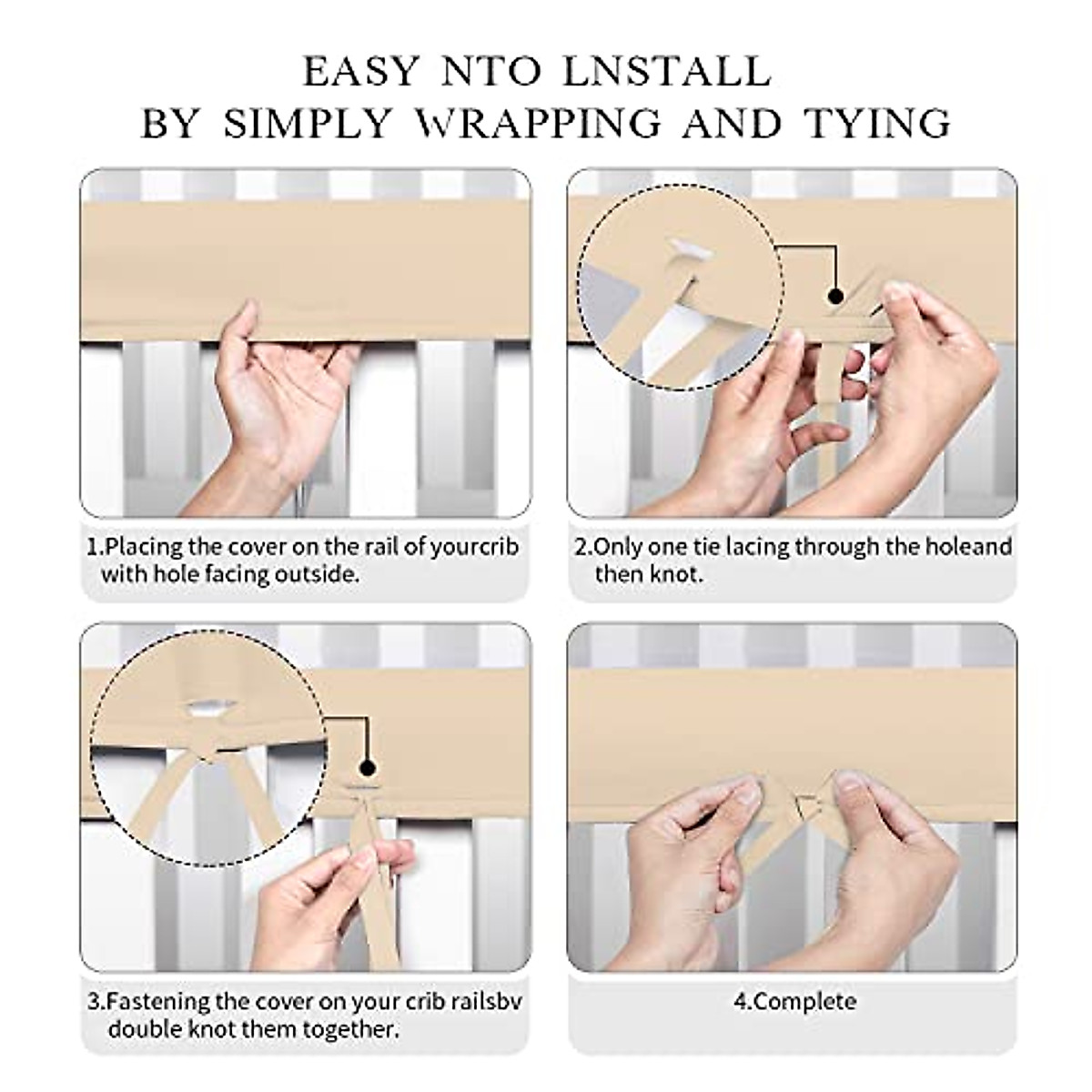 EASY NTO LNSTALL
BY SIMPLY WRAPPING AND TYING

1.Placing the cover on the rail of yourcrib with hole facing outside.

2.Only one tie lacing through the holeand then knot.

3.Fastening the cover on your crib railsbv double knot them together.

4.Complete