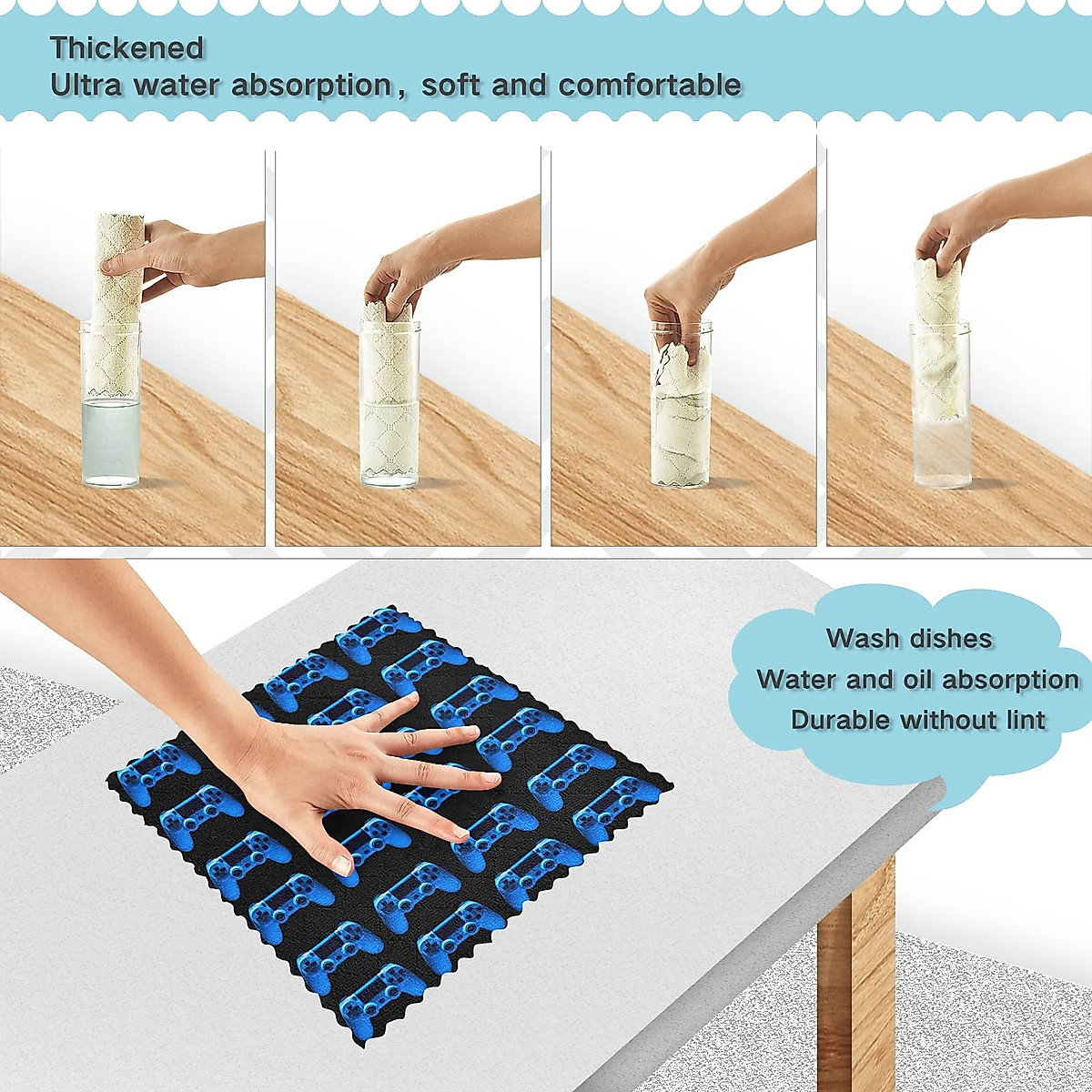 Thickened
Ultra water absorption, soft and comfortable

Wash dishes
Water and oil absorption
Durable without lint