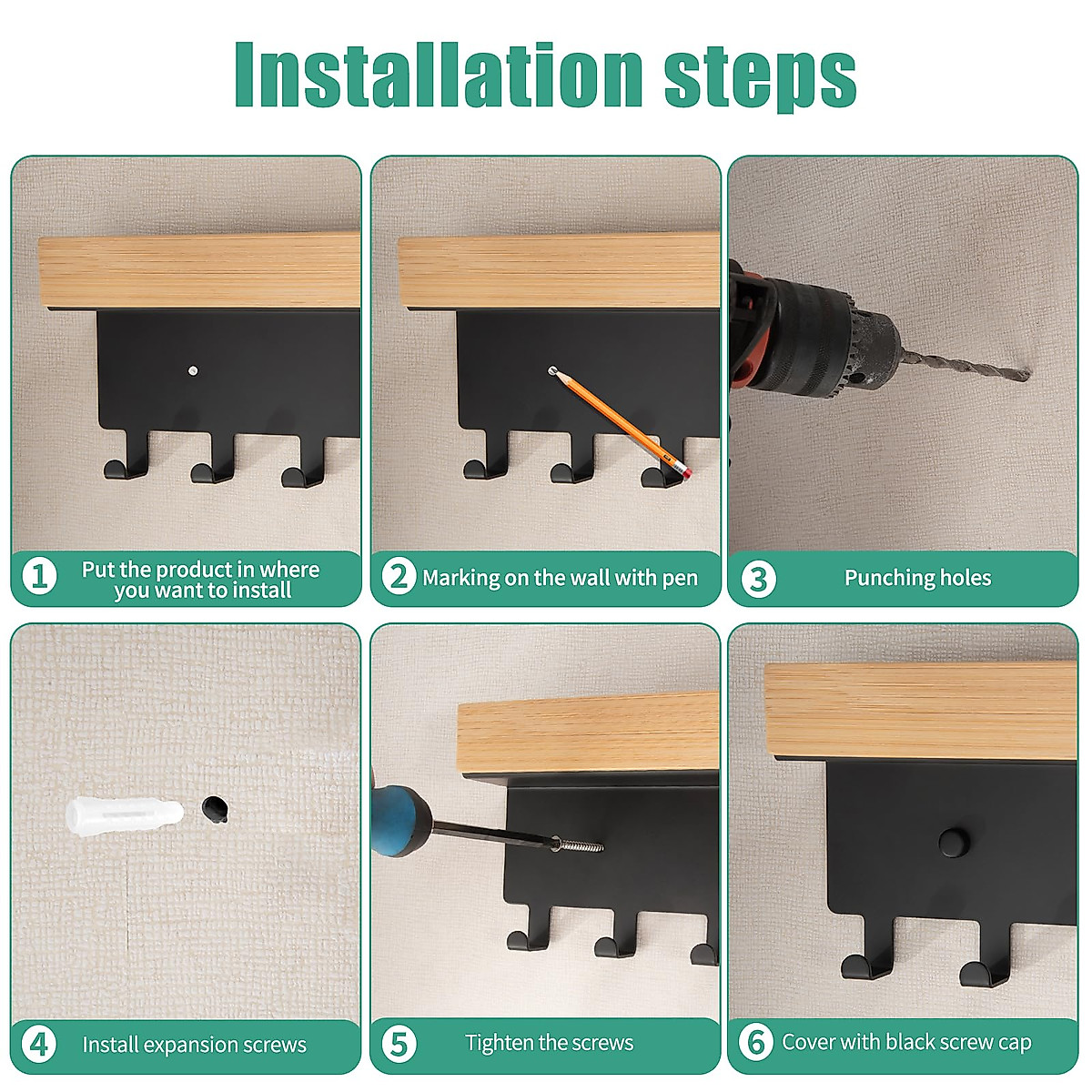 Installation steps

1 Put the product in where you want to install

2 Marking on the wall with pen

3 Punching holes

4 Install expansion screws

5 Tighten the screws

6 Cover with black screw cap