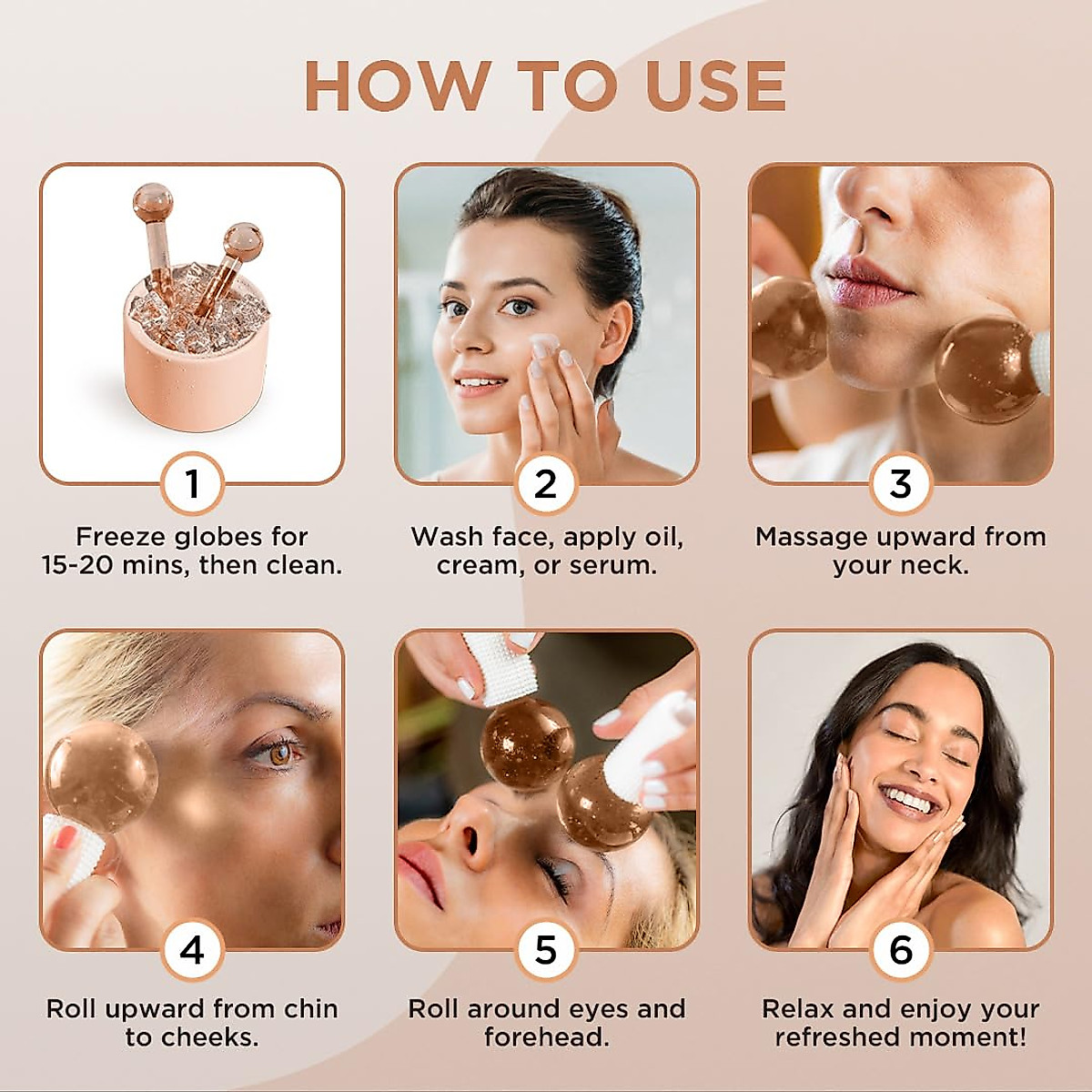 HOW TO USE

1
Freeze globes for 15-20 mins, then clean.

2
Wash face, apply oil, cream, or serum.

3
Massage upward from your neck.

4
Roll upward from chin to cheeks.

5
Roll around eyes and forehead.

6
Relax and enjoy your refreshed moment!