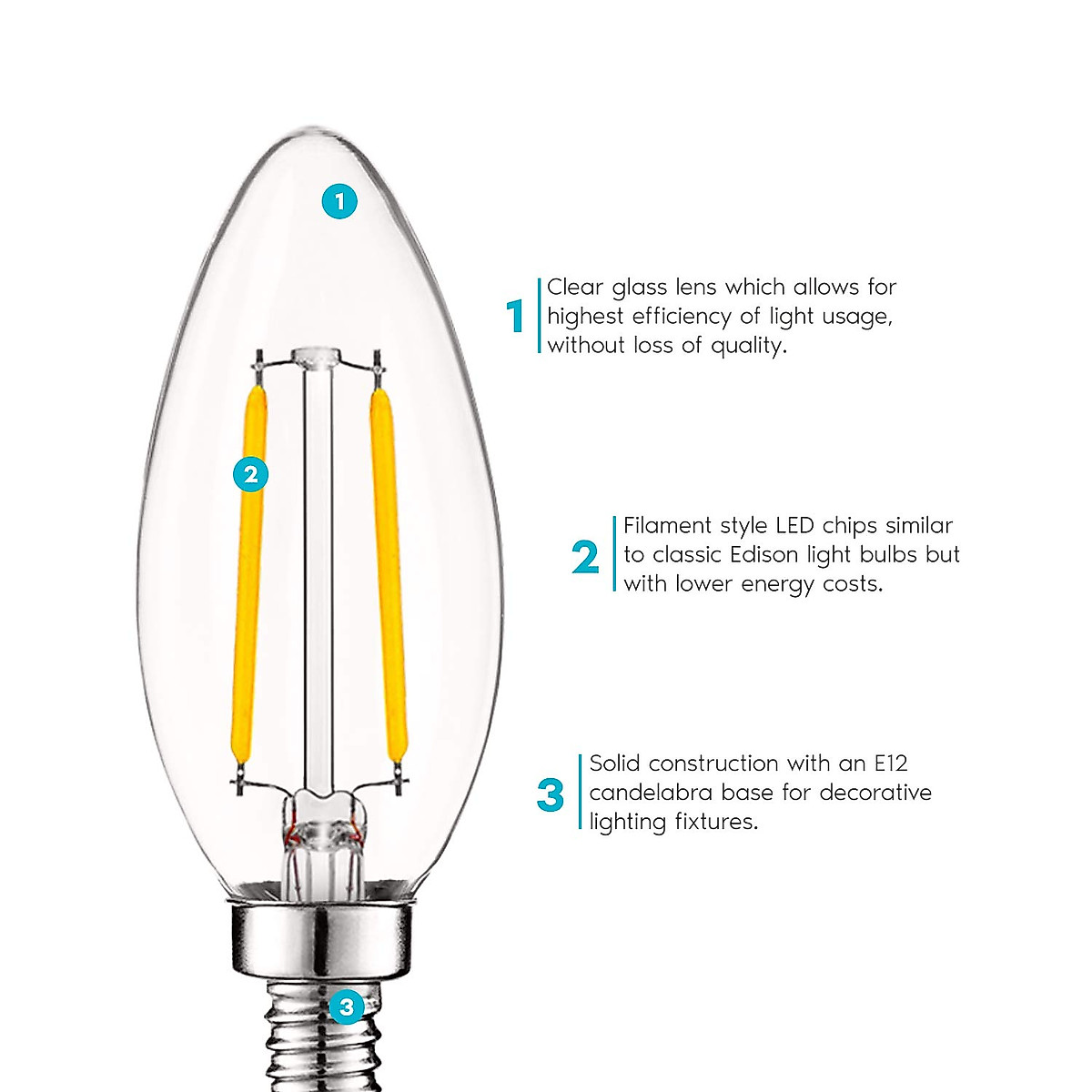 1

2

3

1 Clear glass lens which allows for highest efficiency of light usage, without loss of quality.

2 Filament style LED chips similar to classic Edison light bulbs but with lower energy costs.

3 Solid construction with an E12 candelabra base for decorative lighting fixtures.