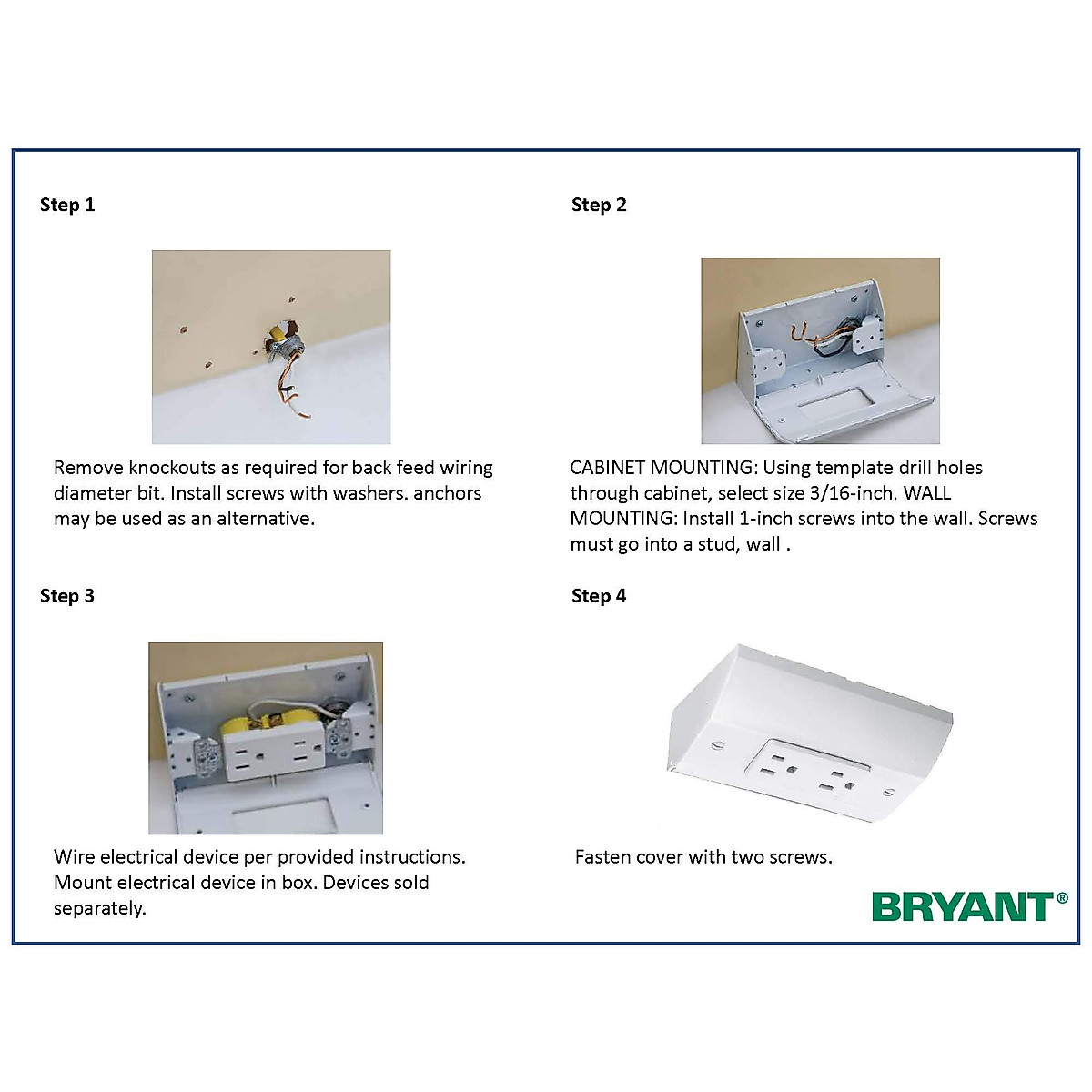 Step 1

Remove knockouts as required for back feed wiring diameter bit. Install screws with washers. anchors may be used as an alternative.

Step 2

CABINET MOUNTING: Using template drill holes through cabinet, select size 3/16-inch. WALL MOUNTING: Install 1-inch screws into the wall. Screws must go into a stud, wall .

Step 3

Wire electrical device per provided instructions. Mount electrical device in box. Devices sold separately.

Step 4

Fasten cover with two screws.

BRYANT®