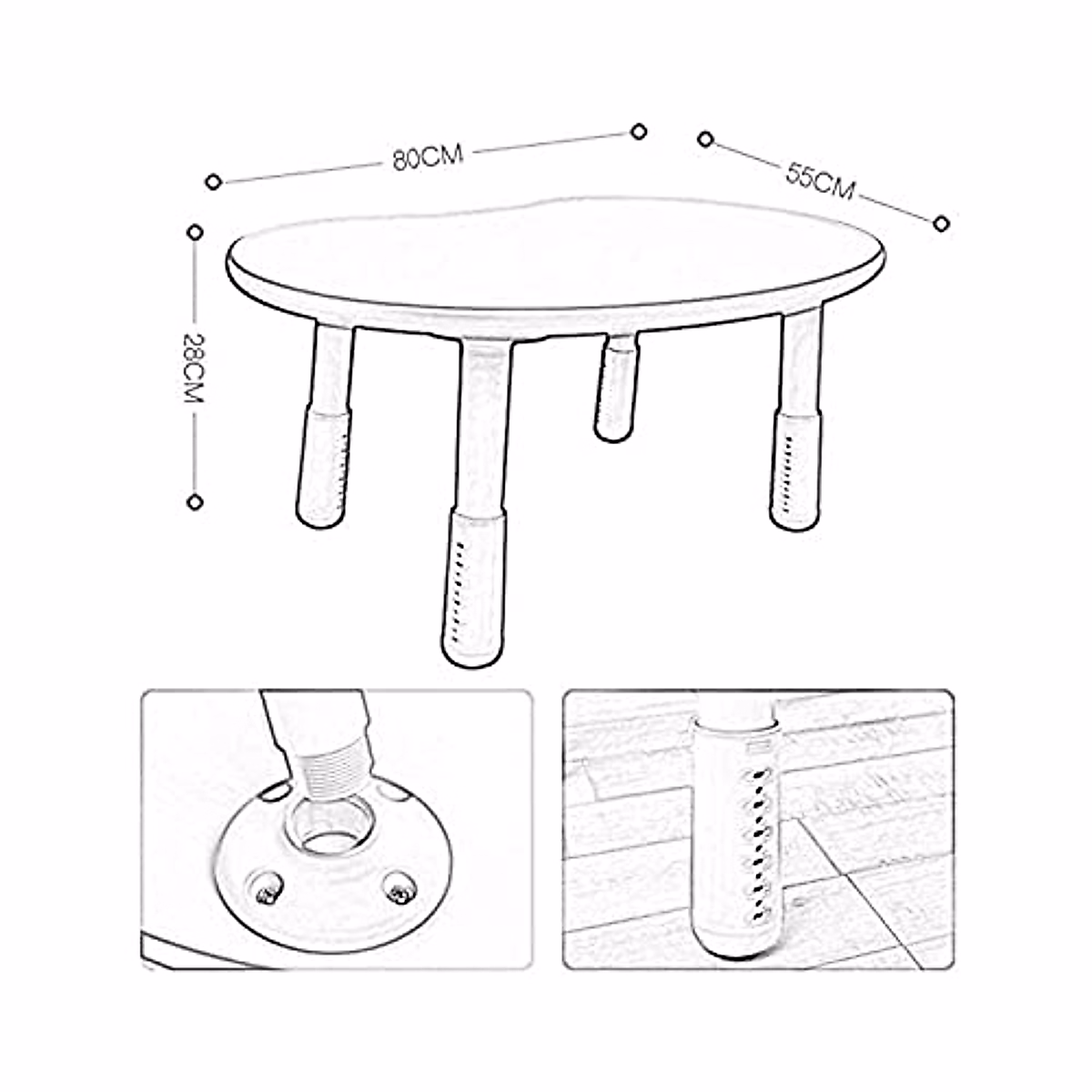 80CM
55CM
28CM