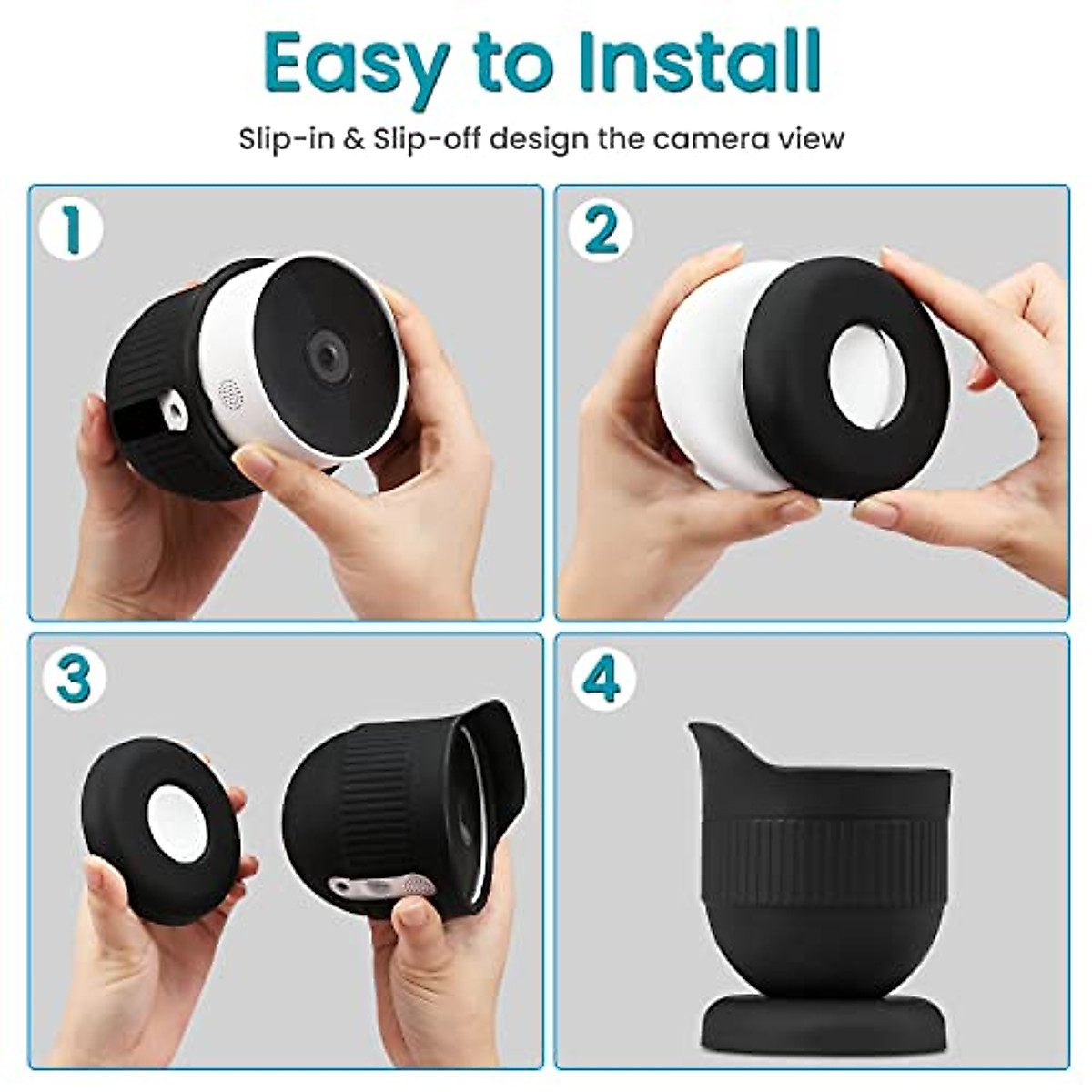 Easy to Install

Slip-in & Slip-off design the camera view

1

2

3

4