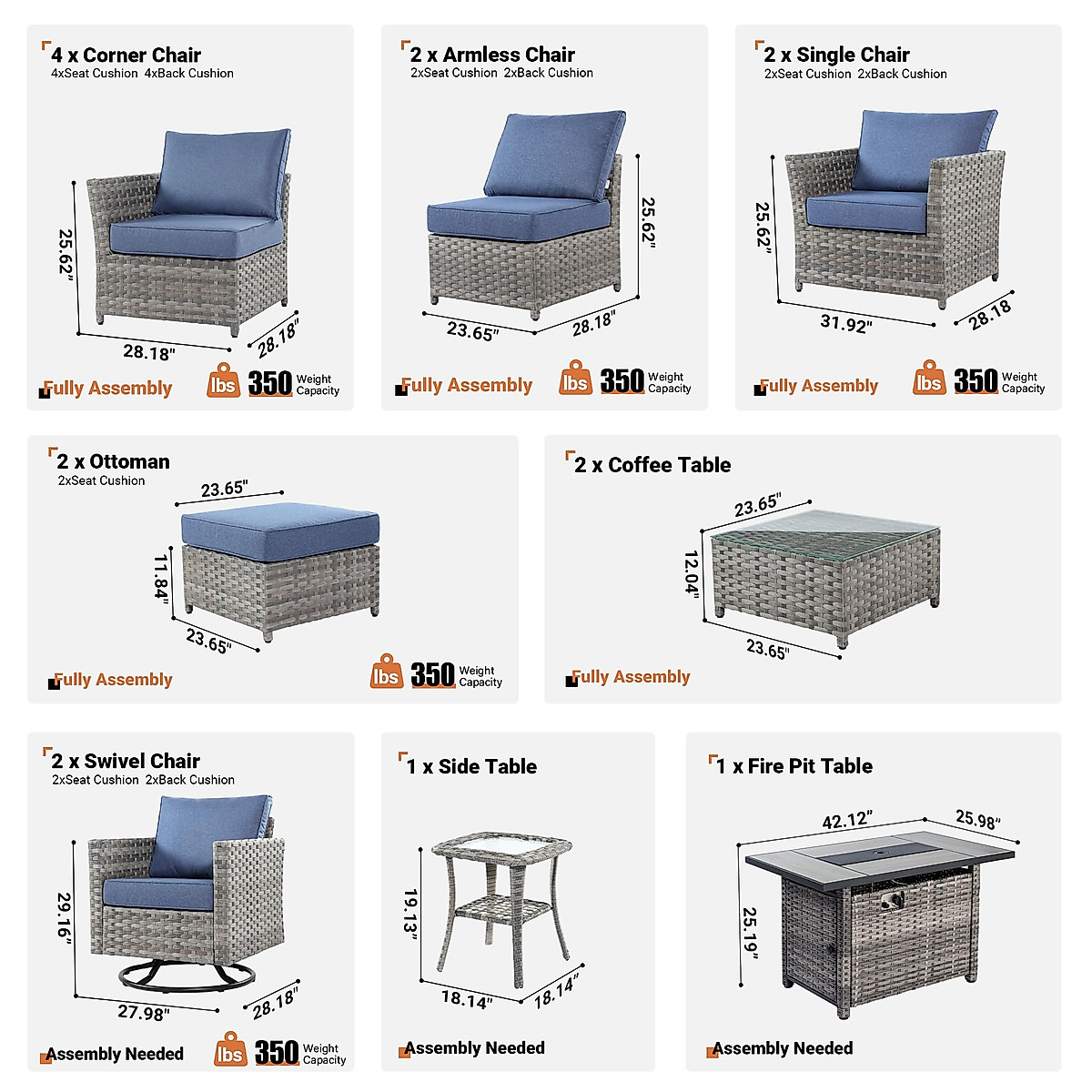 4 x Corner Chair
4xSeat Cushion 4xBack Cushion

25.62"
28.18"
28.18"

Fully Assembly
lbs 350 Weight Capacity

2 x Armless Chair
2xSeat Cushion 2xBack Cushion

25.62"
23.65"
28.18"

Fully Assembly
lbs 350 Weight Capacity

2 x Single Chair
2xSeat Cushion 2xBack Cushion

25.62"
31.92"
28.18

Fully Assembly
lbs 350 Weight Capacity

2 x Ottoman
2xSeat Cushion

23.65"
11.84"
23.65"

Fully Assembly
lbs 350 Weight Capacity

2 x Coffee Table

23.65"
12.04"
23.65"

Fully Assembly

2 x Swivel Chair
2xSeat Cushion 2xBack Cushion

29.16"
27.98"
28.18"

Assembly Needed
lbs 350 Weight Capacity

1 x Side Table

19.13"
18.14"
18.14"

Assembly Needed

1 x Fire Pit Table

42.12"
25.98"
25.19"

Assembly Needed