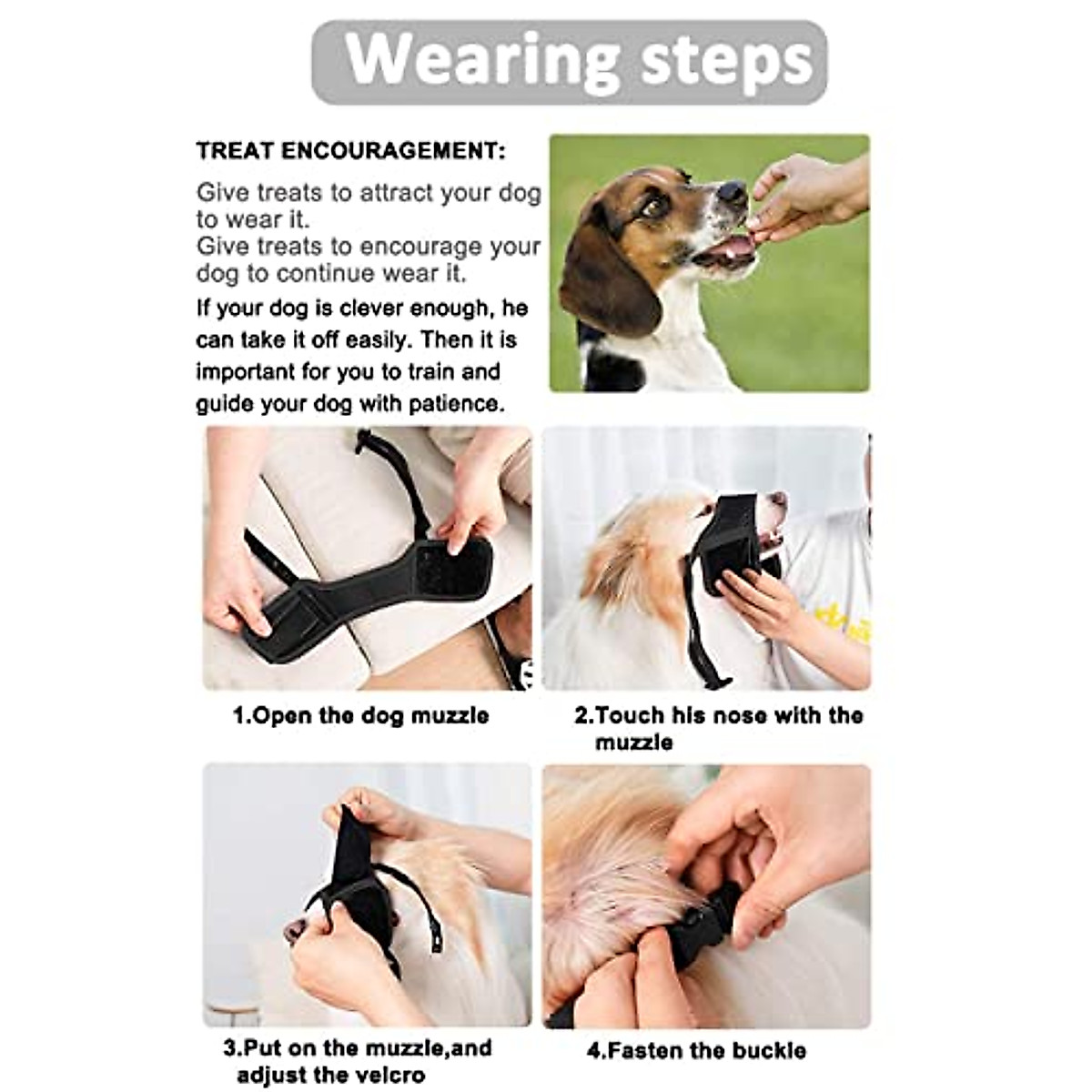 Wearing steps

TREAT ENCOURAGEMENT:

Give treats to attract your dog to wear it.
Give treats to encourage your dog to continue wear it.

If your dog is clever enough, he can take it off easily. Then it is important for you to train and guide your dog with patience.

1.Open the dog muzzle

2.Touch his nose with the muzzle

3.Put on the muzzle,and adjust the velcro

4.Fasten the buckle