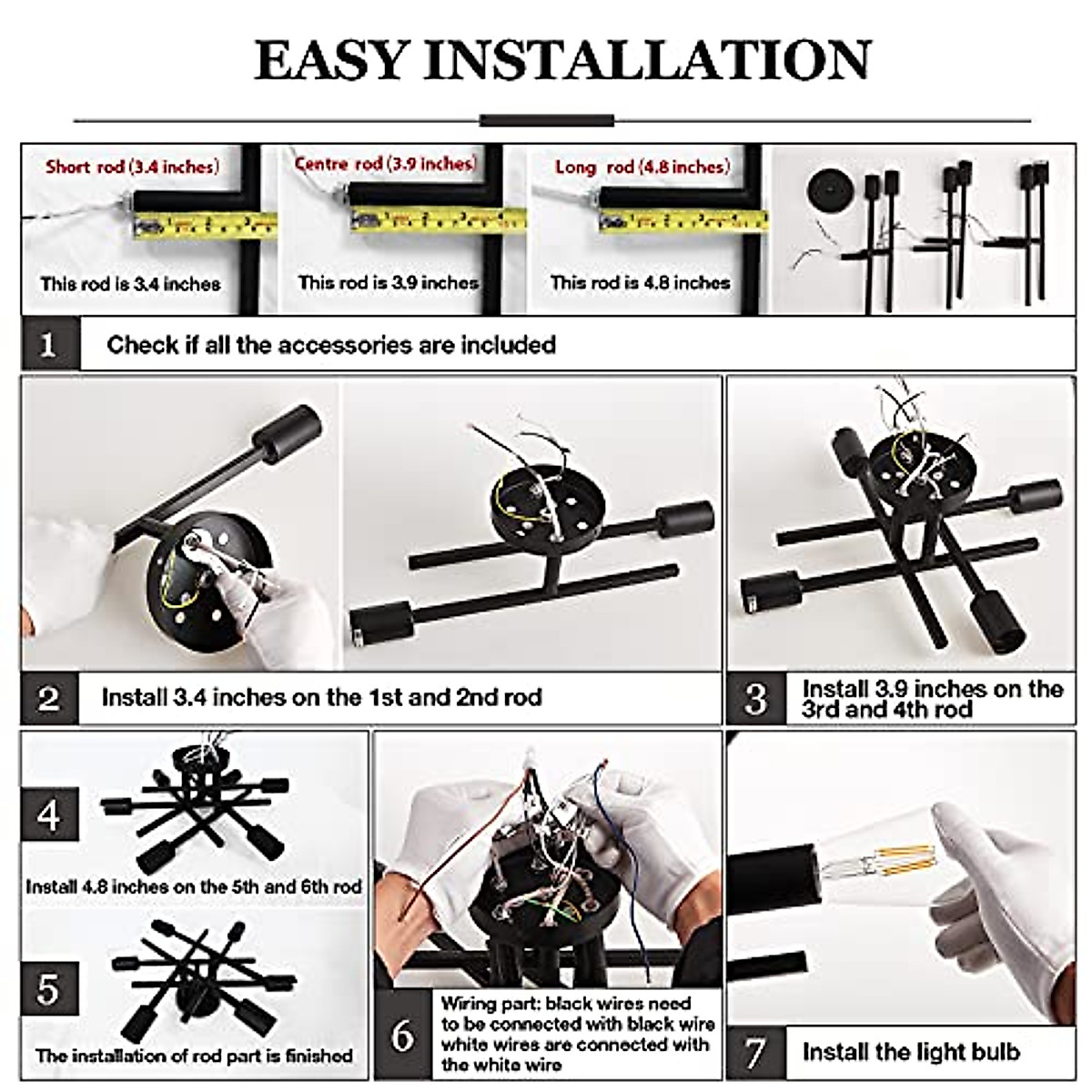 EASY INSTALLATION

Short rod (3.4 inches)

This rod is 3.4 inches

Centre rod (3.9 inches)

This rod is 3.9 inches

Long rod (4.8 inches)

This rod is 4.8 inches

1 Check if all the accessories are included

2 Install 3.4 inches on the 1st and 2nd rod

3 Install 3.9 inches on the 3rd and 4th rod

4

Install 4.8 inches on the 5th and 6th rod

5

The installation of rod part is finished

6 Wiring part: black wires need to be connected with black wire white wires are connected with the white wire

7 Install the light bulb