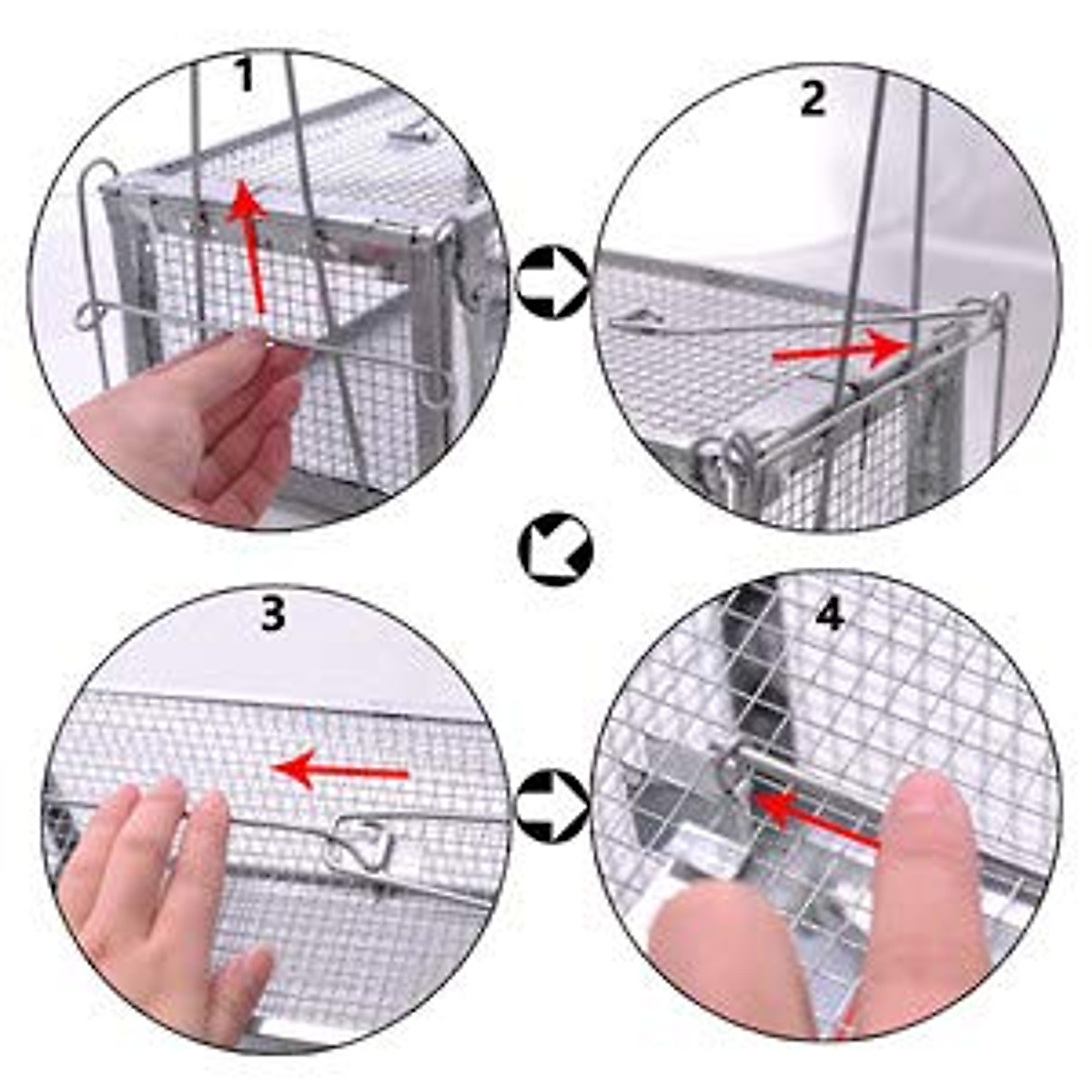 1

2

3

4