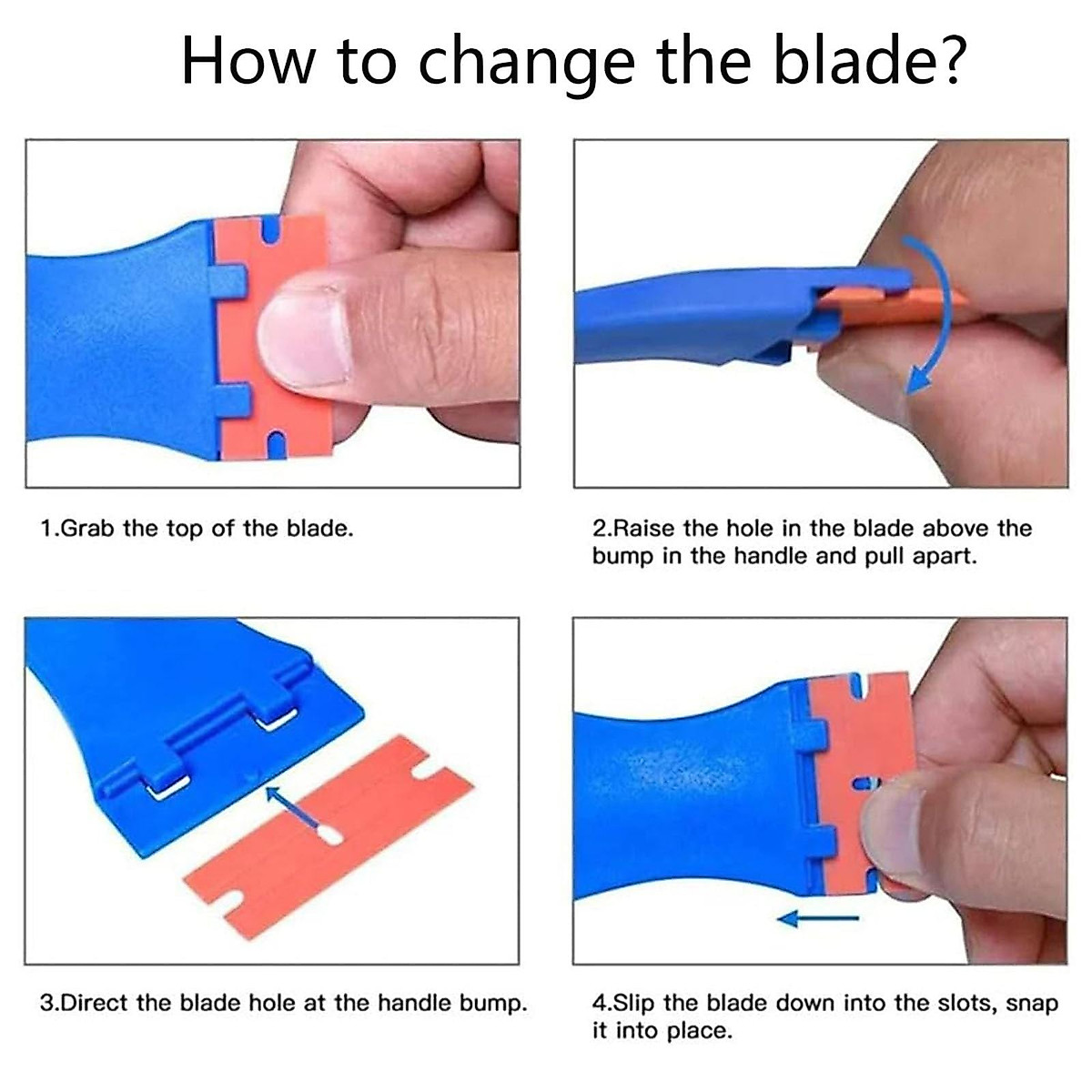 How to change the blade?

1.Grab the top of the blade.

2.Raise the hole in the blade above the bump in the handle and pull apart.

3.Direct the blade hole at the handle bump.

4.Slip the blade down into the slots, snap it into place.