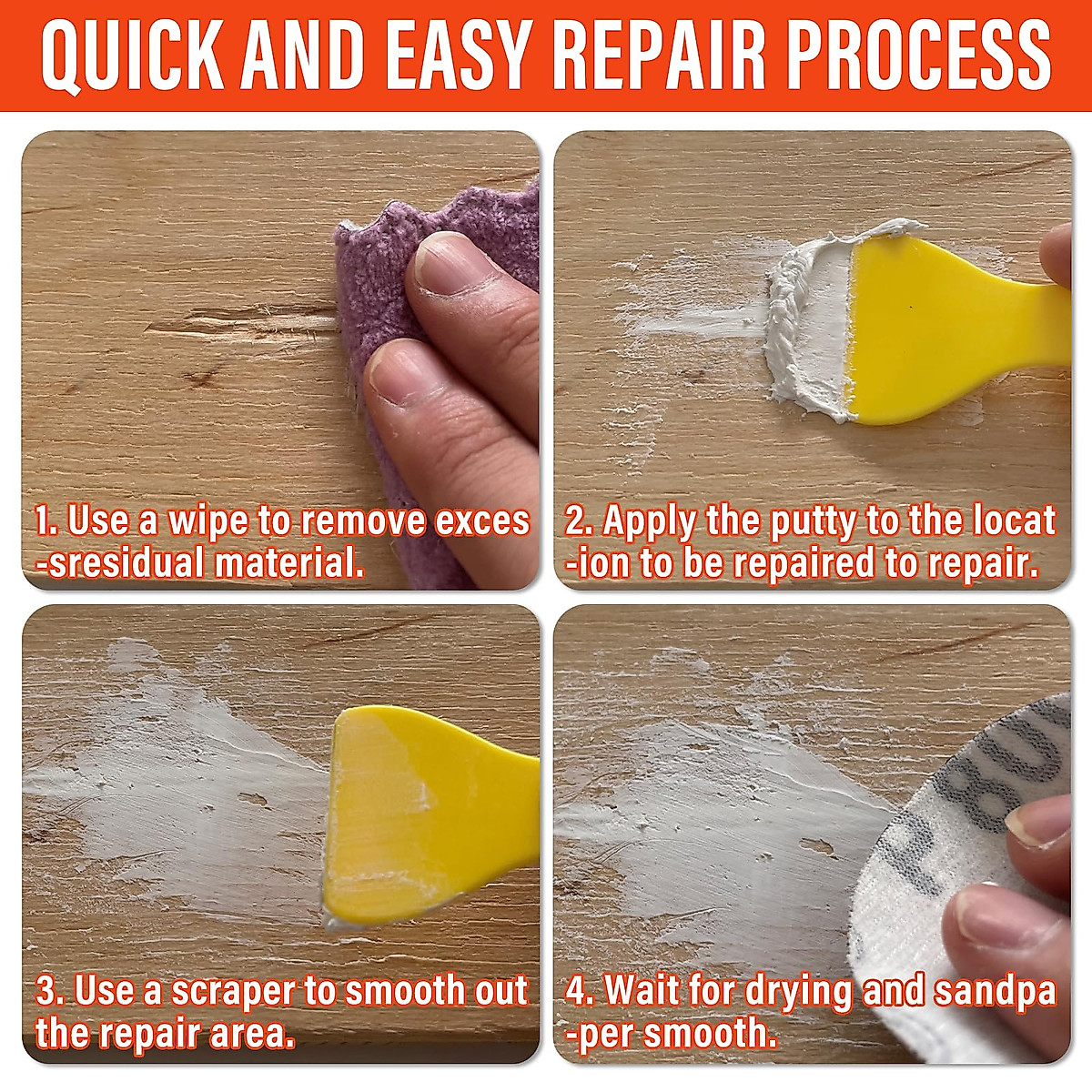 QUICK AND EASY REPAIR PROCESS

1. Use a wipe to remove exces -sresidual material.

2. Apply the putty to the locat -ion to be repaired to repair.

3. Use a scraper to smooth out the repair area.

P80

4. Wait for drying and sandpa -per smooth.