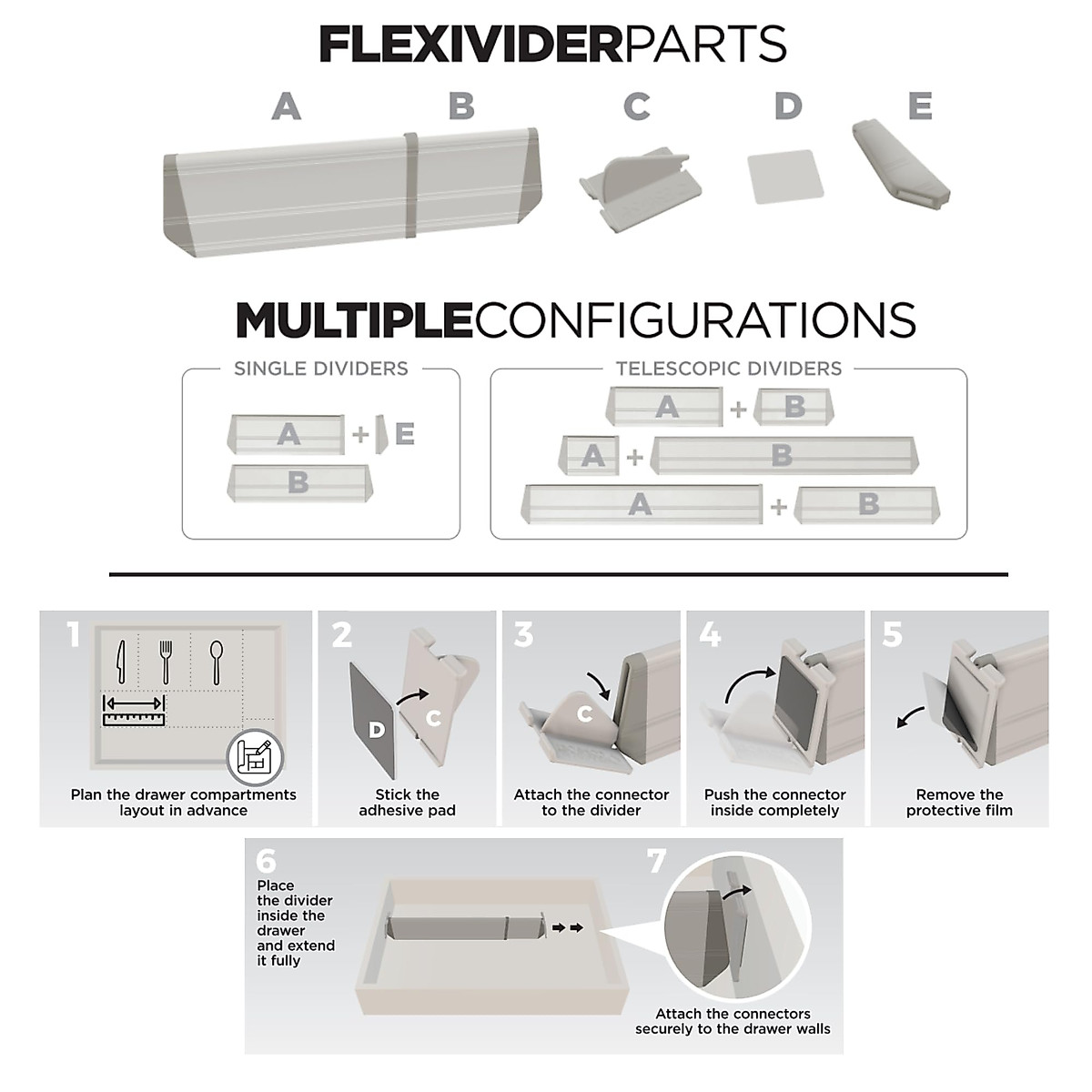 FLEXIVIDERPARTS

A B C D E

MULTIPLECONFIGURATIONS

SINGLE DIVIDERS

A + E

B

TELESCOPIC DIVIDERS

A + B

A + B

A + B

1

Plan the drawer compartments layout in advance

2

D C

Stick the adhesive pad

3

C

Attach the connector to the divider

4

Push the connector inside completely

5

Remove the protective film

6

Place the divider inside the drawer and extend it fully

7

Attach the connectors securely to the drawer walls