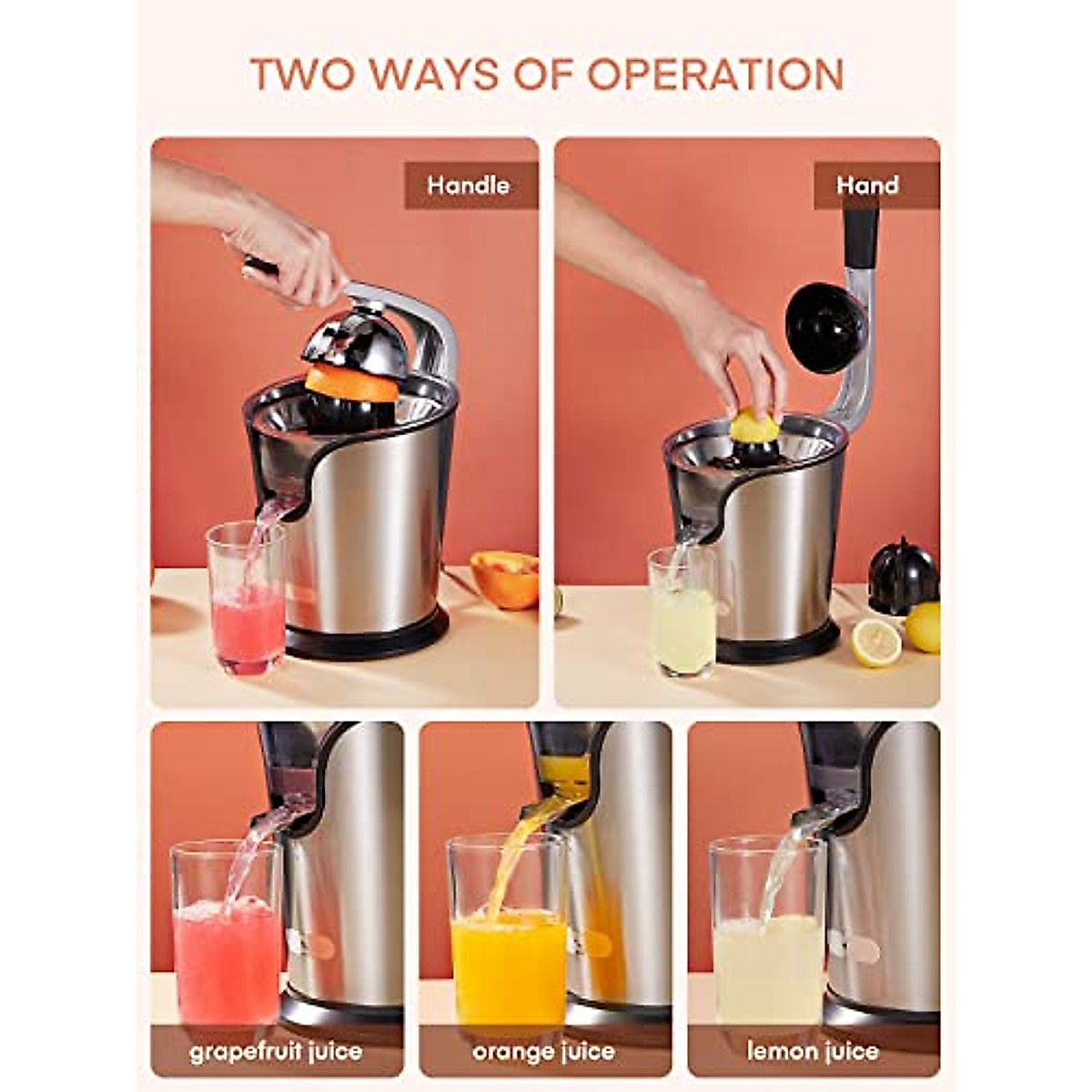 TWO WAYS OF OPERATION

Handle

Hand

grapefruit juice

orange juice

lemon juice