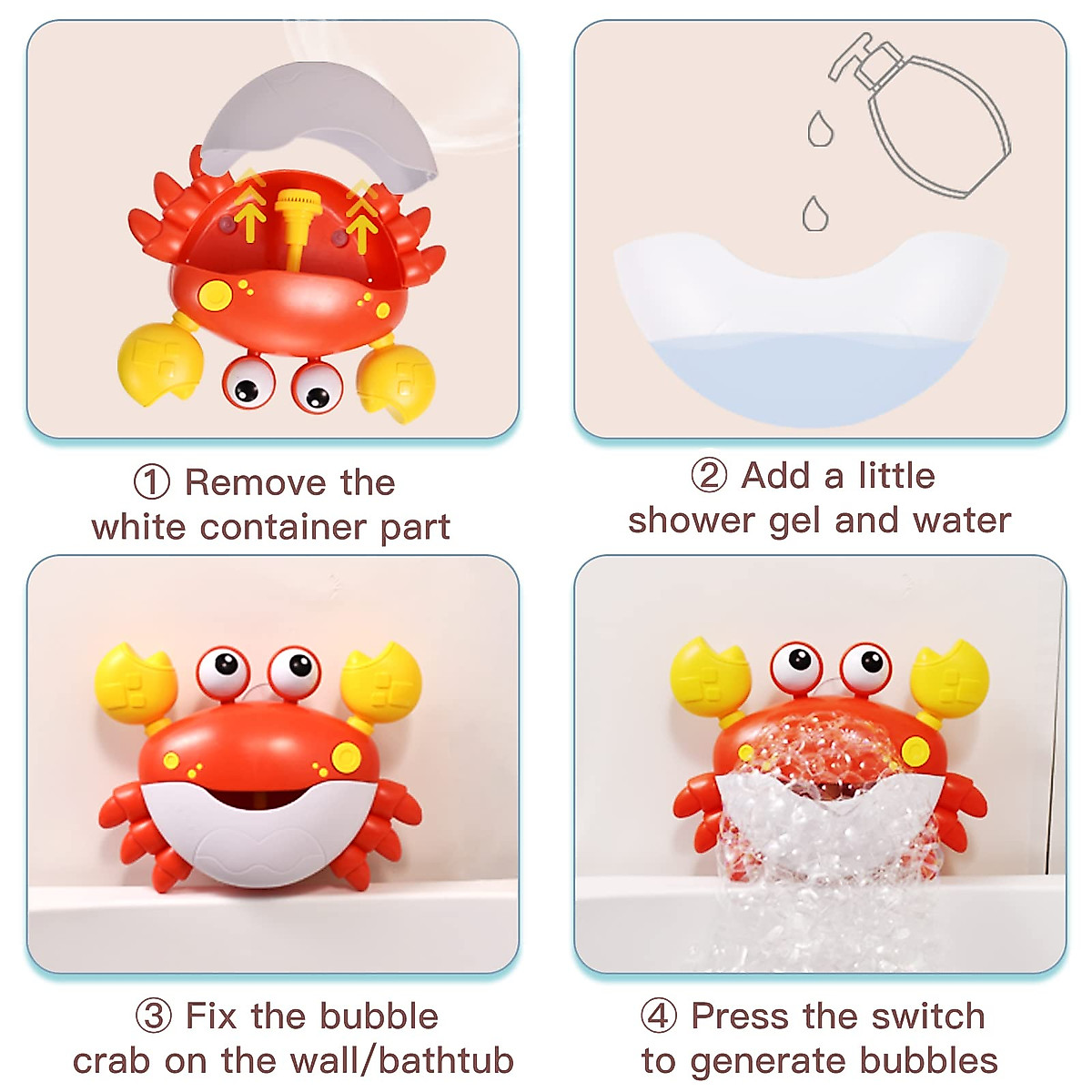 ① Remove the white container part

② Add a little shower gel and water

③ Fix the bubble crab on the wall/bathtub

④ Press the switch to generate bubbles