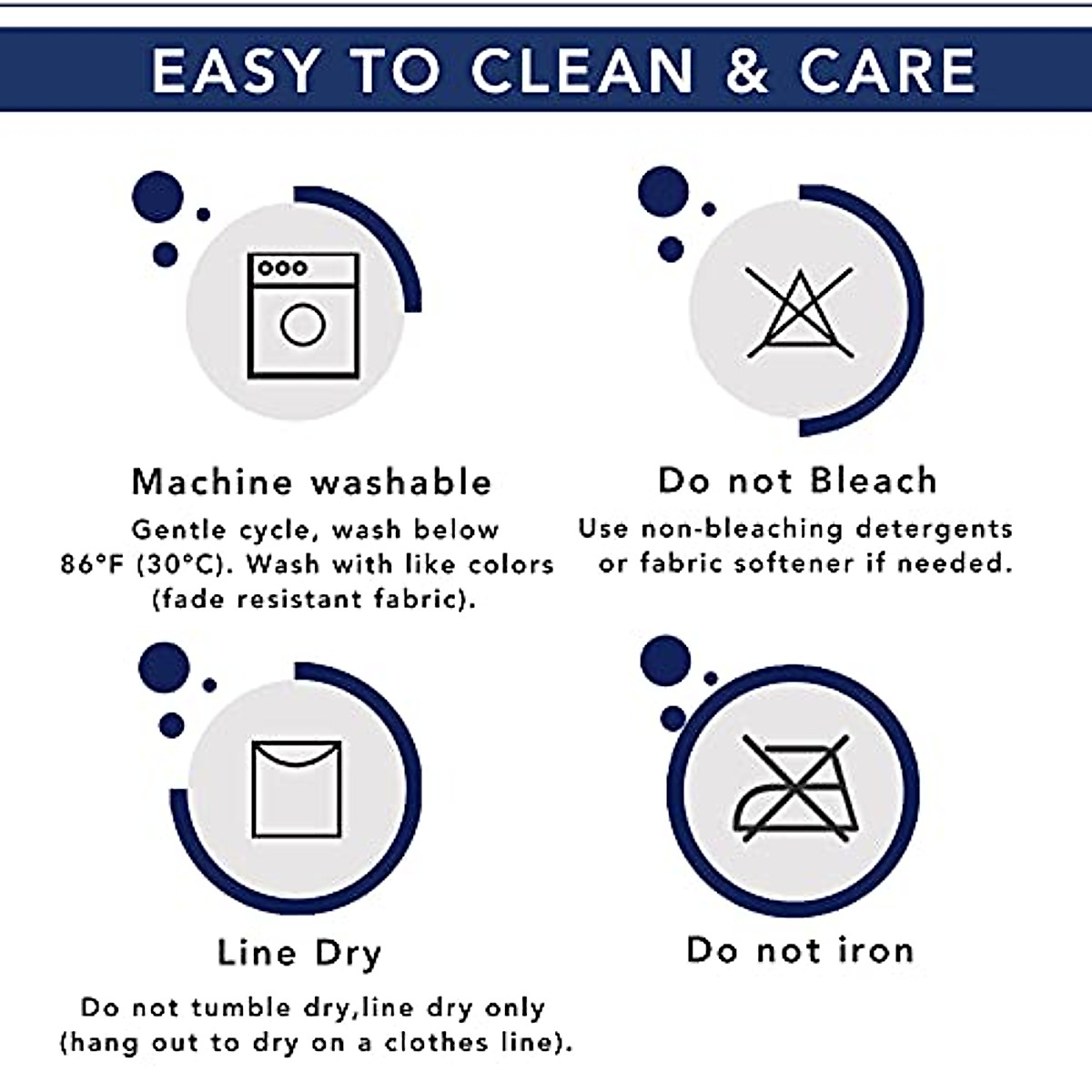 EASY TO CLEAN & CARE

Machine washable

Gentle cycle, wash below 86°F (30°C). Wash with like colors (fade resistant fabric).

Do not Bleach

Use non-bleaching detergents or fabric softener if needed.

Line Dry

Do not tumble dry,line dry only (hang out to dry on a clothes line).

Do not iron