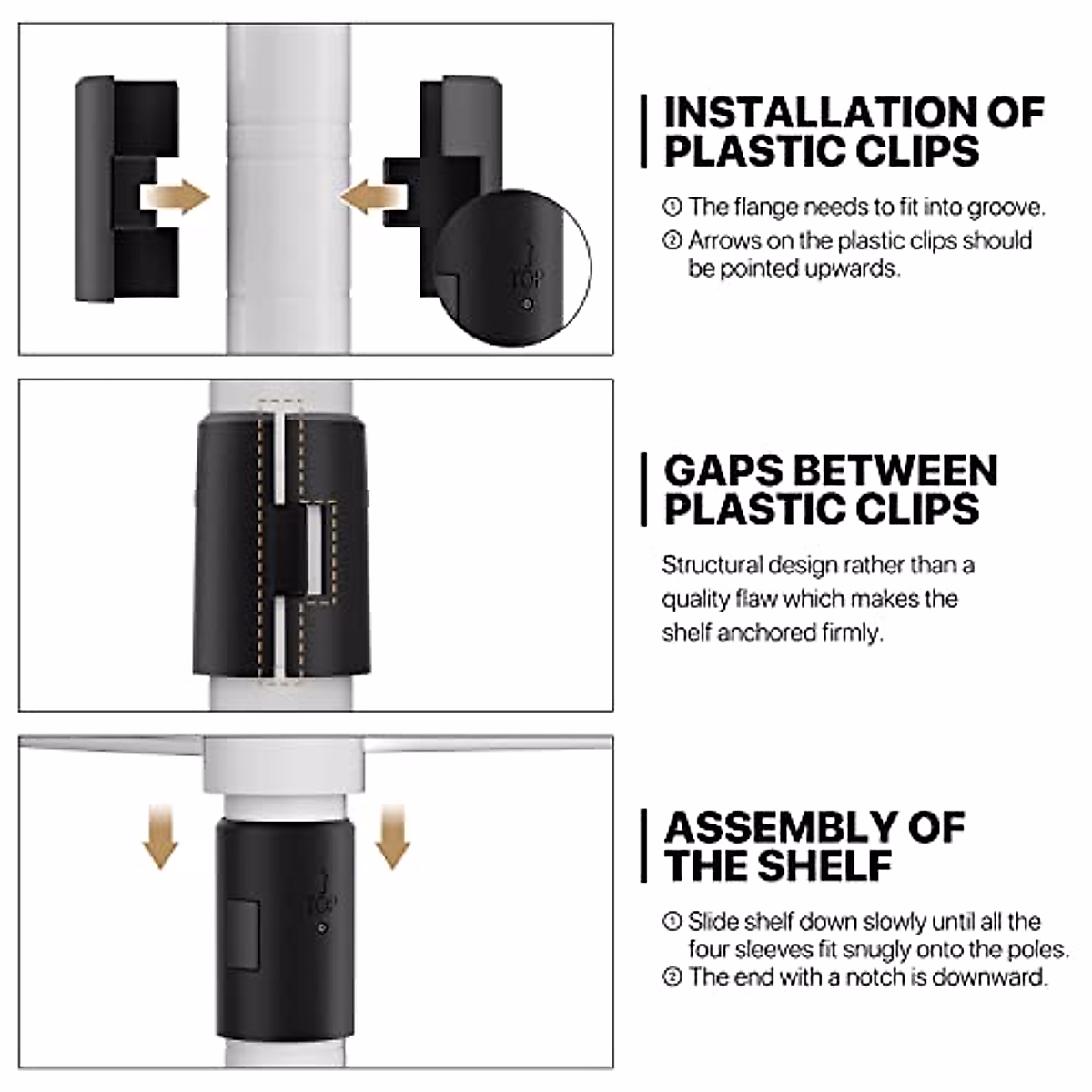 TOP

INSTALLATION OF PLASTIC CLIPS

① The flange needs to fit into groove.
② Arrows on the plastic clips should be pointed upwards.

GAPS BETWEEN PLASTIC CLIPS

Structural design rather than a quality flaw which makes the shelf anchored firmly.

TOP

ASSEMBLY OF THE SHELF

① Slide shelf down slowly until all the four sleeves fit snugly onto the poles.
② The end with a notch is downward.