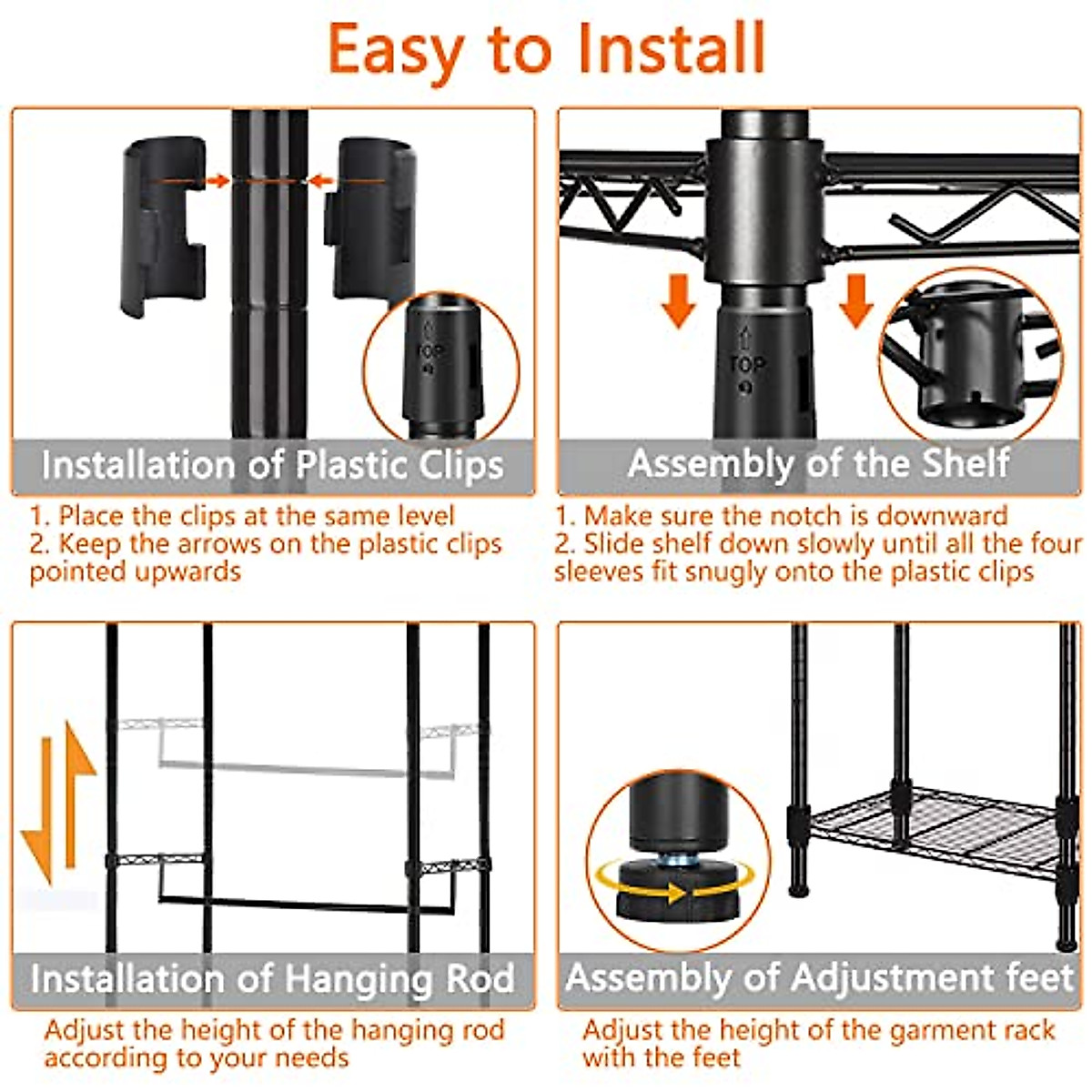 Easy to Install

TOP

Installation of Plastic Clips

1. Place the clips at the same level
2. Keep the arrows on the plastic clips pointed upwards

TOP

Assembly of the Shelf

1. Make sure the notch is downward
2. Slide shelf down slowly until all the four sleeves fit snugly onto the plastic clips

Installation of Hanging Rod

Adjust the height of the hanging rod according to your needs

Assembly of Adjustment feet

Adjust the height of the garment rack with the feet