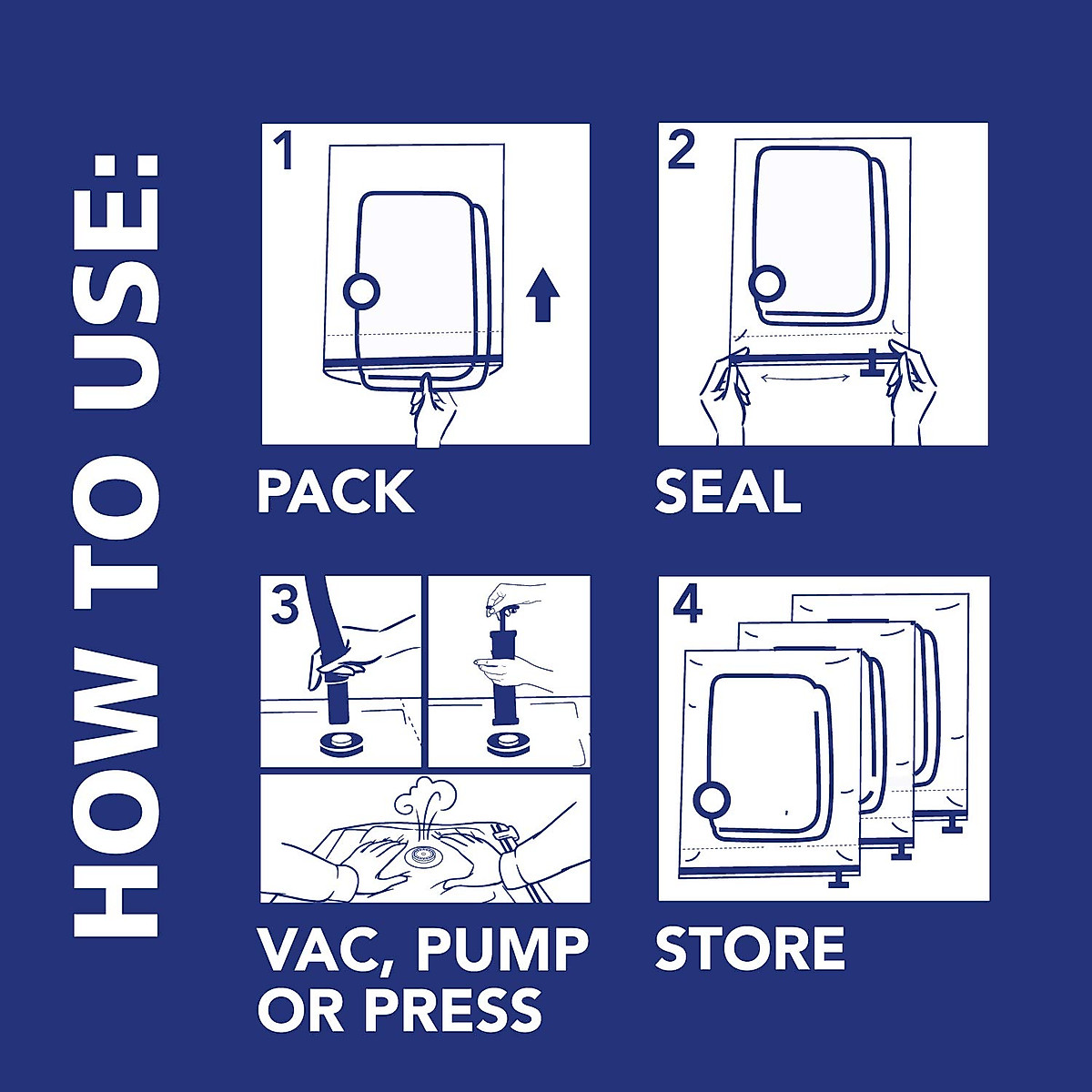 HOW TO USE:

1

PACK

2

SEAL

3

VAC, PUMP OR PRESS

4

STORE