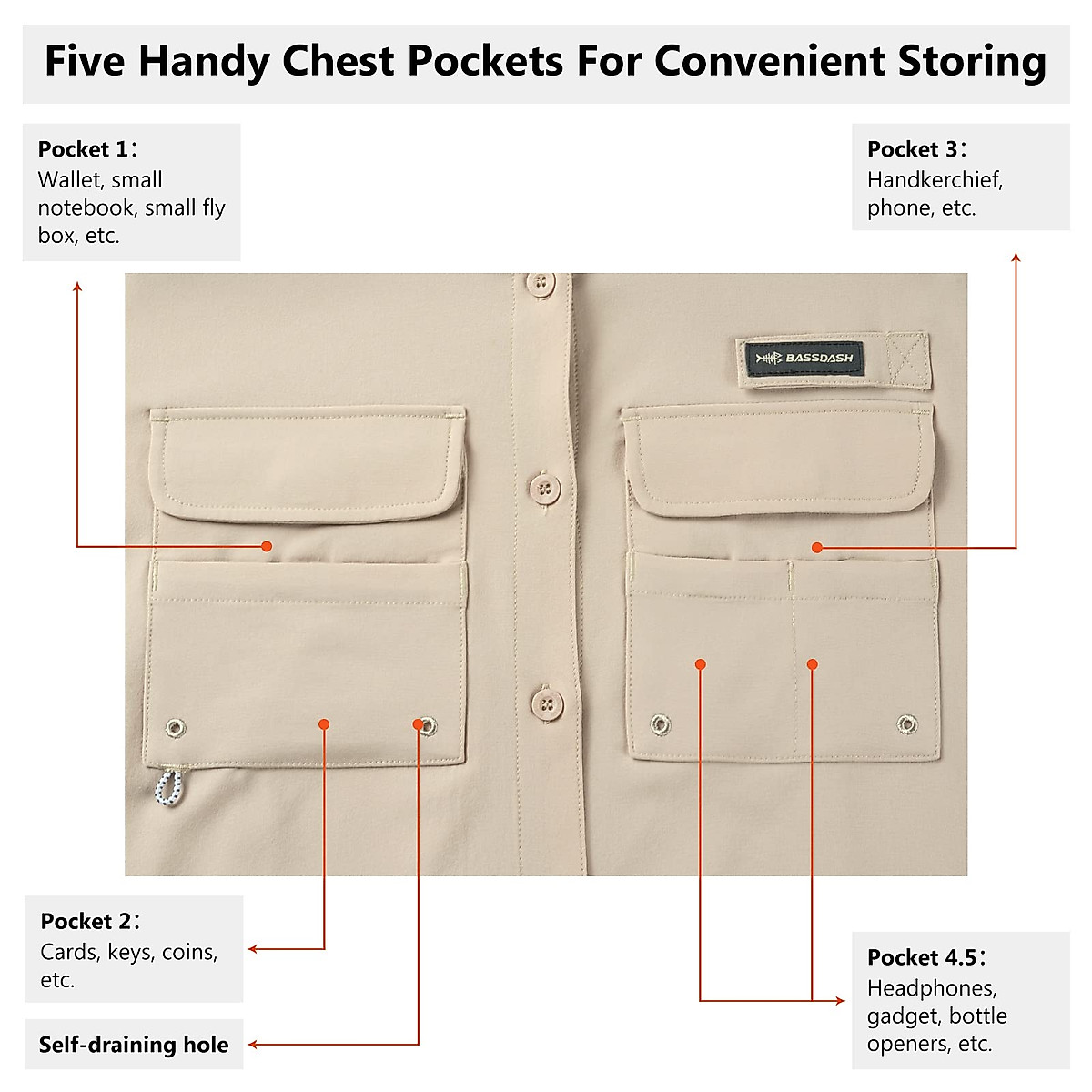 Five Handy Chest Pockets For Convenient Storing

Pocket 1：
Wallet, small notebook, small fly box, etc.

Pocket 3：
Handkerchief, phone, etc.

BASSDASH

Pocket 2：
Cards, keys, coins, etc.

Self-draining hole

Pocket 4.5：
Headphones, gadget, bottle openers, etc.