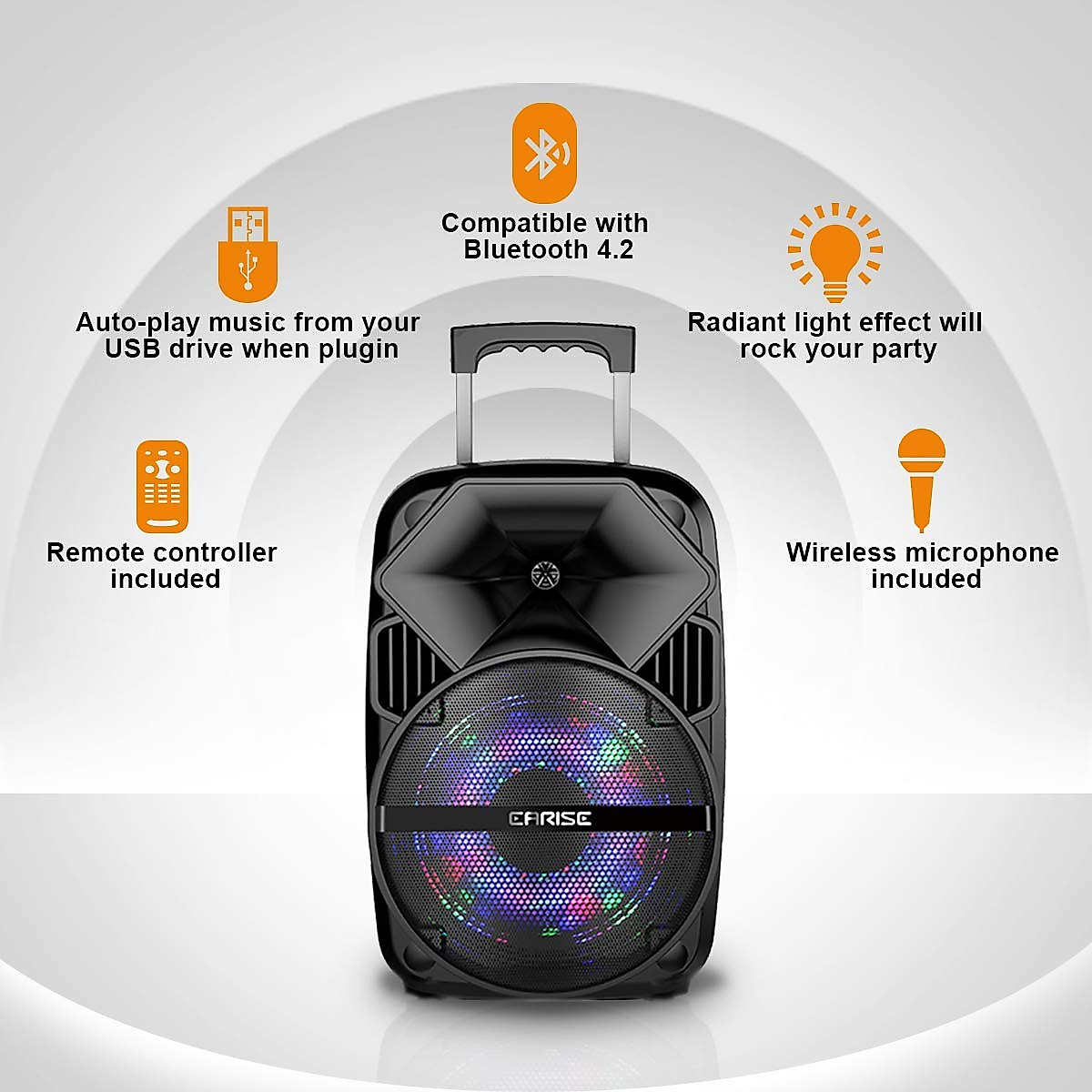 Compatible with Bluetooth 4.2

Auto-play music from your USB drive when plugin

Radiant light effect will rock your party

Remote controller included

Wireless microphone included

EARISE