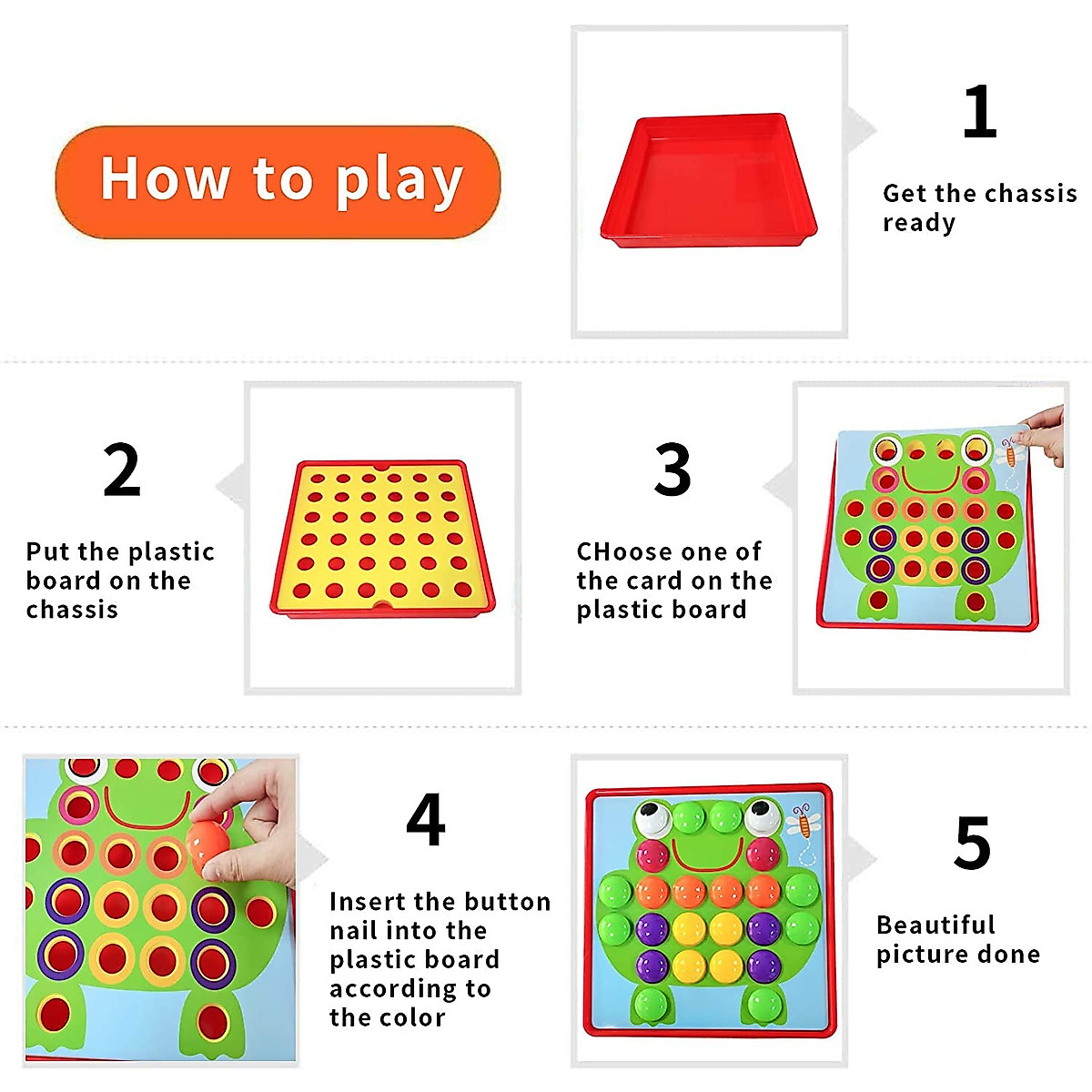 How to play

1

Get the chassis ready

2

Put the plastic board on the chassis

3

CHoose one of the card on the plastic board

4

Insert the button nail into the plastic board according to the color

5

Beautiful picture done